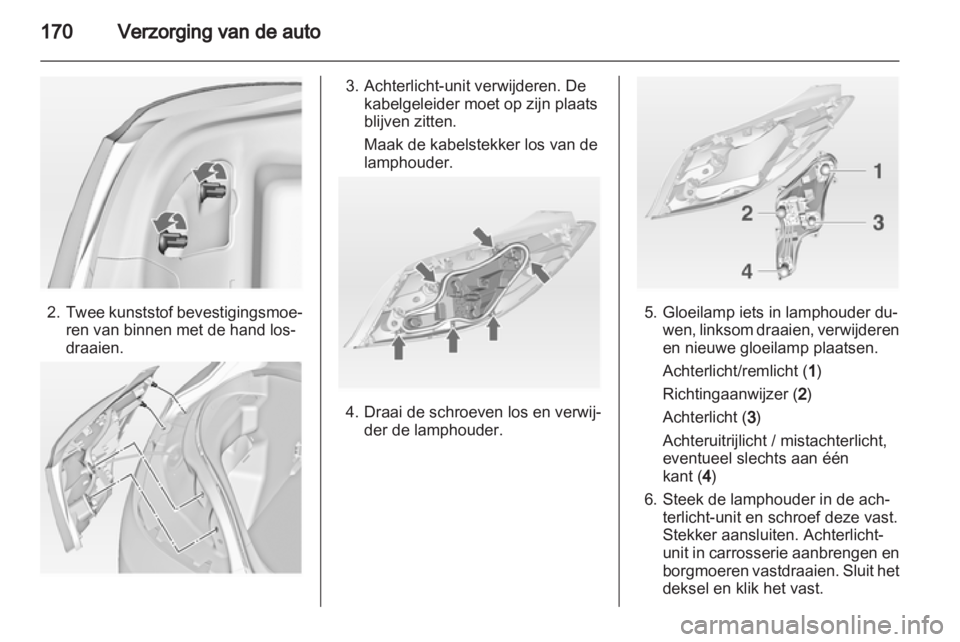 170 Verzorging van de auto

2. Twee kunststof bevestigingsmoeren van binnen met de hand losdraaien.

3. Achterlicht-unit verwijderen. De kabelgeleider moet op zijn plaats blijven zitten.

Maak de kabelstekker los van de lamphouder.

4. Draai de schroeven los en verwijder de lamphouder.

1
2
3
4

5. Gloeilamp iets in lamphouder duwen, linksom draaien, verwijderen en nieuwe gloeilamp plaatsen.

Achterlicht/remlicht (1)

Richtingaanwijzer (2)

Achterlicht (3)

Achteruitrijlicht / mistachterlicht, eventueel slechts aan één kant (4)

6. Steek de lamphouder in de achterlicht-unit en schroef deze vast. Stekker aansluiten. Achterlicht-unit in carrosserie aanbrengen en borgmoeren vastdraaien. Sluit het deksel en klik het vast.

carmanualsonline.info