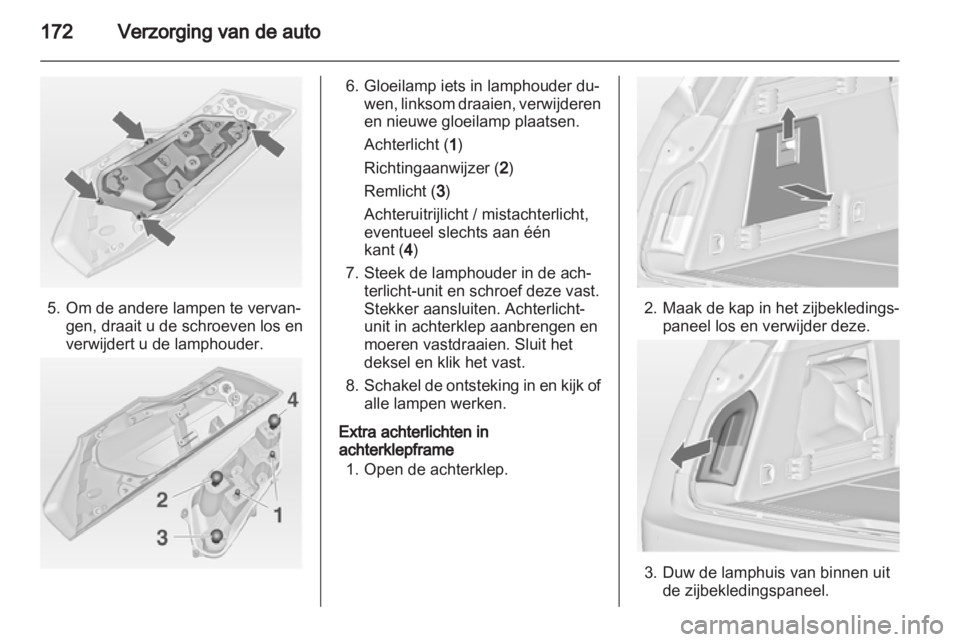 172 Verzorging van de auto

5. Om de andere lampen te vervangen, draait u de schroeven los en verwijdert u de lamphouder.

4
2
1
3

6. Gloeilamp iets in lamphouder duwen, linksom draaien, verwijderen en nieuwe gloeilamp plaatsen.

Achterlicht (1)

Richtingaanwijzer (2)

Remlicht (3)

Achteruitrijlicht / mistachterlicht, eventueel slechts aan één kant (4)

7. Steek de lamphouder in de achterlicht-unit en schroef deze vast. Stekker aansluiten. Achterlicht-unit in achterklep aanbrengen en moeren vastdraaien. Sluit het deksel en klik het vast.

8. Schakel de ontsteking in en kijk of alle lampen werken.

Extra achterlichten in achterklepframe

1. Open de achterklep.

2. Maak de kap in het zijbekledingspaneel los en verwijder deze.

3. Duw de lamphuis van binnen uit de zijbekledingspaneel.

carmanualsonline.info