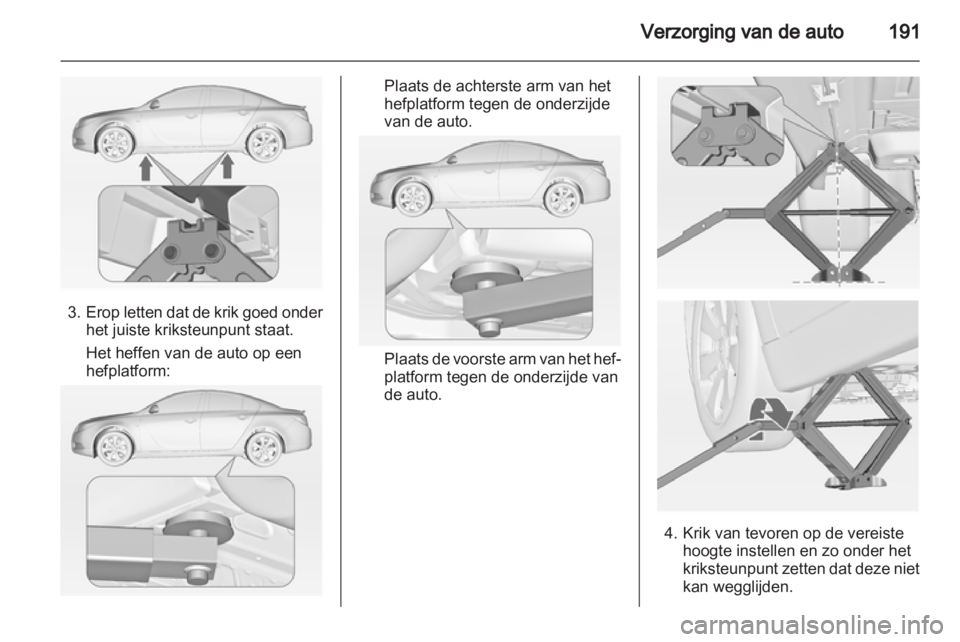 Verzorging van de auto 191

3. Erop letten dat de krik goed onder het juiste kriksteunpunt staat.

Het heffen van de auto op een hefplatform:

Plaats de achterste arm van het hefplatform tegen de onderzijde van de auto.

Plaats de voorste arm van het hefplatform tegen de onderzijde van de auto.

4. Krik van tevoren op de vereiste hoogte instellen en zo onder het kriksteunpunt zetten dat deze niet kan wegglijden.

carmanualsonline.info