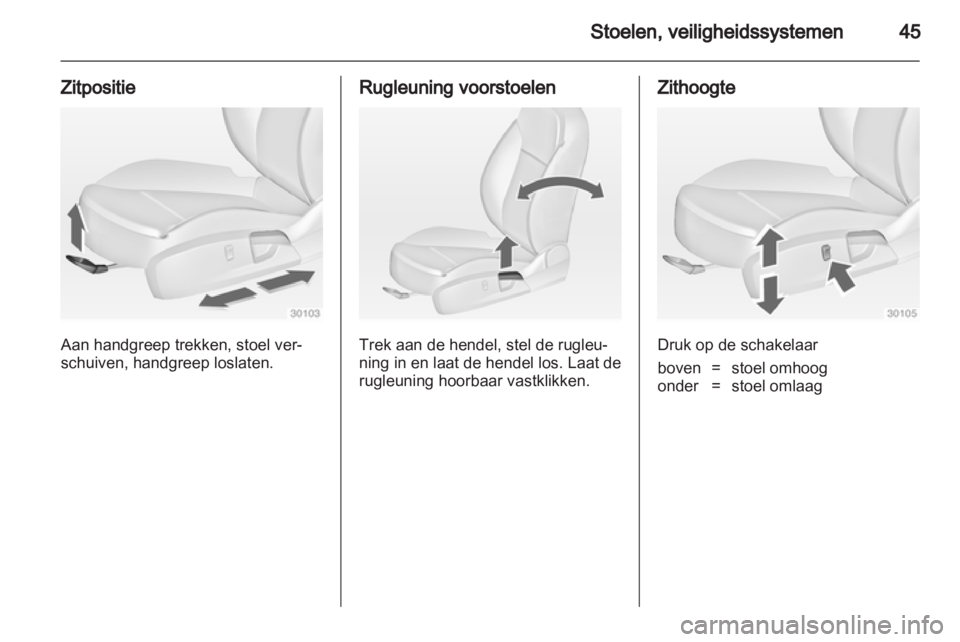 Stoelen, veiligheidssystemen 45

Zitpositie

30103

Aan handgreep trekken, stoel verschuiven, handgreep loslaten.

Rugleuning voorstoelen

Trek aan de hendel, stel de rugleuning in en laat de hendel los. Laat de rugleuning hoorbaar vastklikken.

Zithoogte

30105

Druk op de schakelaar

boven = stoel omhoog
onder = stoel omlaag

carmanualsonline.info