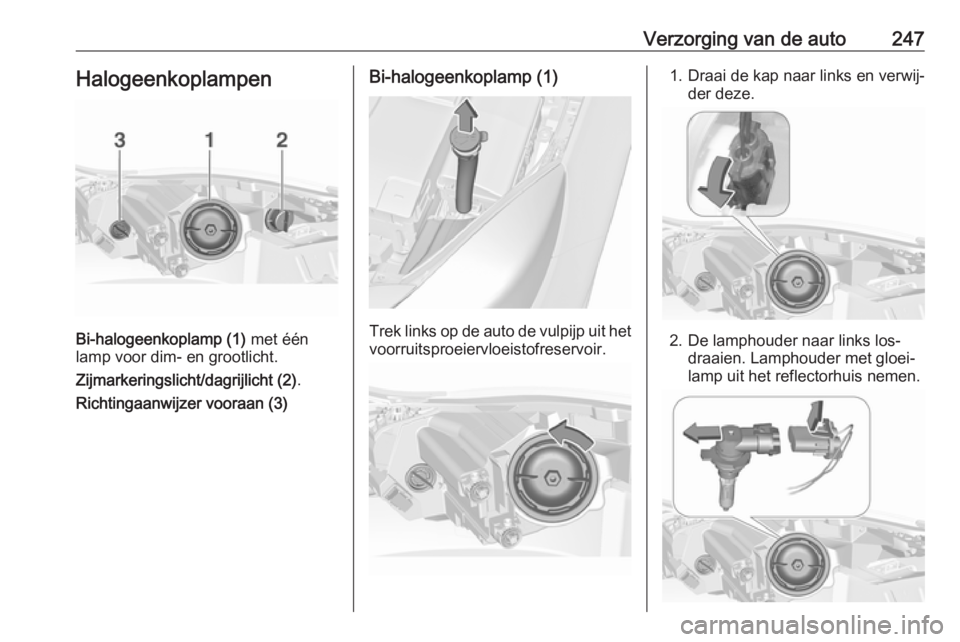 Verzorging van de auto 247

Halogeenkoplampen

3 1 2

Bi-halogeenkoplamp (1) met één lamp voor dim- en grootlicht.

Zijmarkeringslicht/dagrijlicht (2).

Richtingaanwijzer vooraan (3)

Bi-halogeenkoplamp (1)

Trek links op de auto de vulpijp uit het voorruitsproeiervloeistofreservoir.

1. Draai de kap naar links en verwijder deze.

2. De lamphouder naar links losdraaien. Lamphouder met gloeilamp uit het reflectorhuis nemen.

carmanualsonline.info