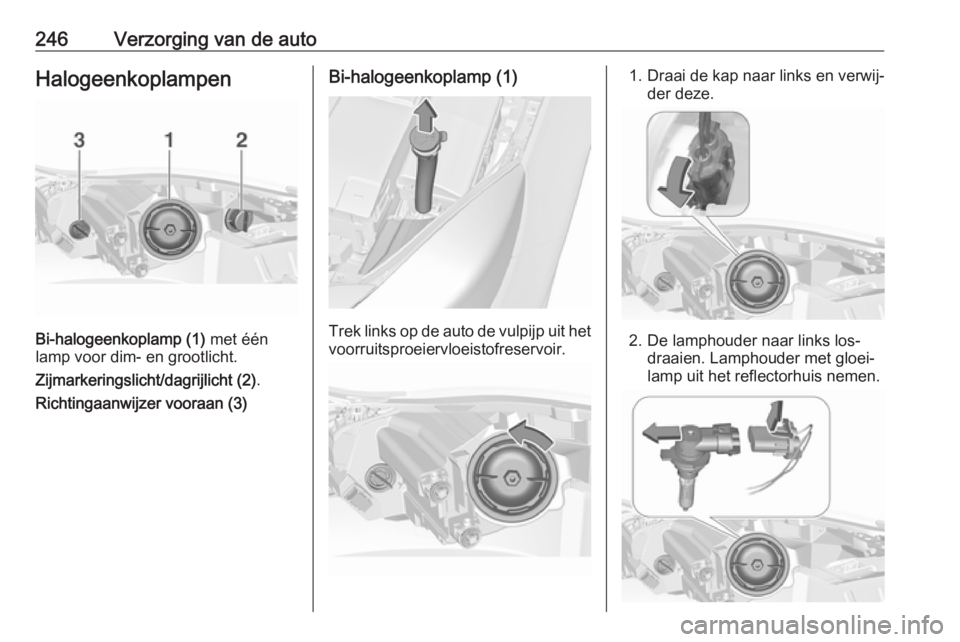 246 Verzorging van de auto

Halogeenkoplampen

3 1 2

Bi-halogeenkoplamp (1) met één lamp voor dim- en grootlicht.

Zijmarkeringslicht/dagrijlicht (2).

Richtingaanwijzer vooraan (3)

Bi-halogeenkoplamp (1)

Trek links op de auto de vulpijp uit het voorruitsproeiervloeistofreservoir.

1. Draai de kap naar links en verwijder deze.

2. De lamphouder naar links losdraaien. Lamphouder met gloeilamp uit het reflectorhuis nemen.

carmanualsonline.info