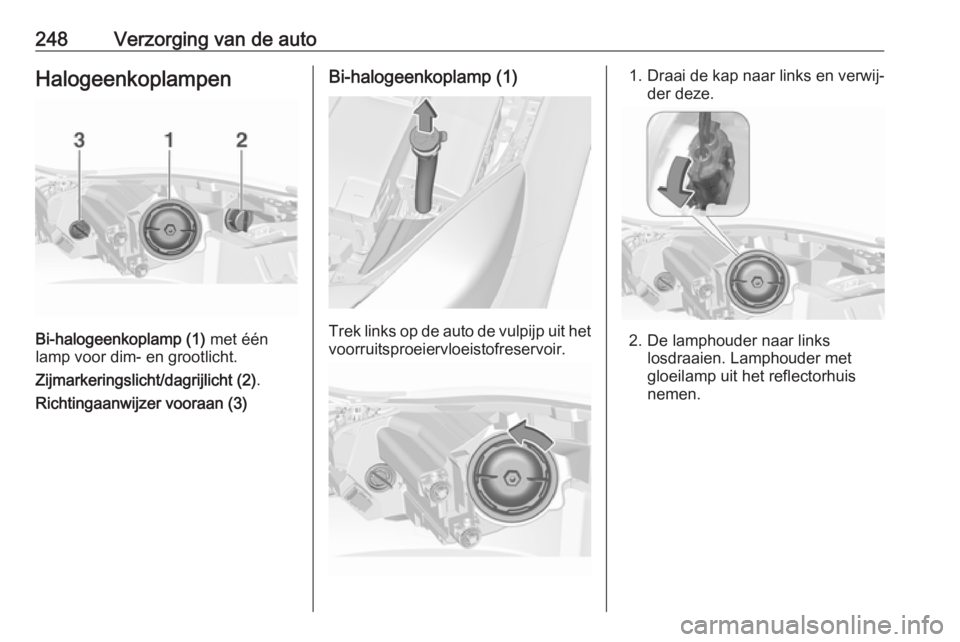 248 Verzorging van de auto

Halogeenkoplampen

3 1 2

Bi-halogeenkoplamp (1) met één lamp voor dim- en grootlicht.

Zijmarkeringslicht/dagrijlicht (2).

Richtingaanwijzer vooraan (3)

Bi-halogeenkoplamp (1)

Trek links op de auto de vulpijp uit het voorruitsproeiervloeistofreservoir.

1. Draai de kap naar links en verwijder deze.

2. De lamphouder naar links losdraaien. Lamphouder met gloeilamp uit het reflectorhuis nemen.

carmanualsonline.info