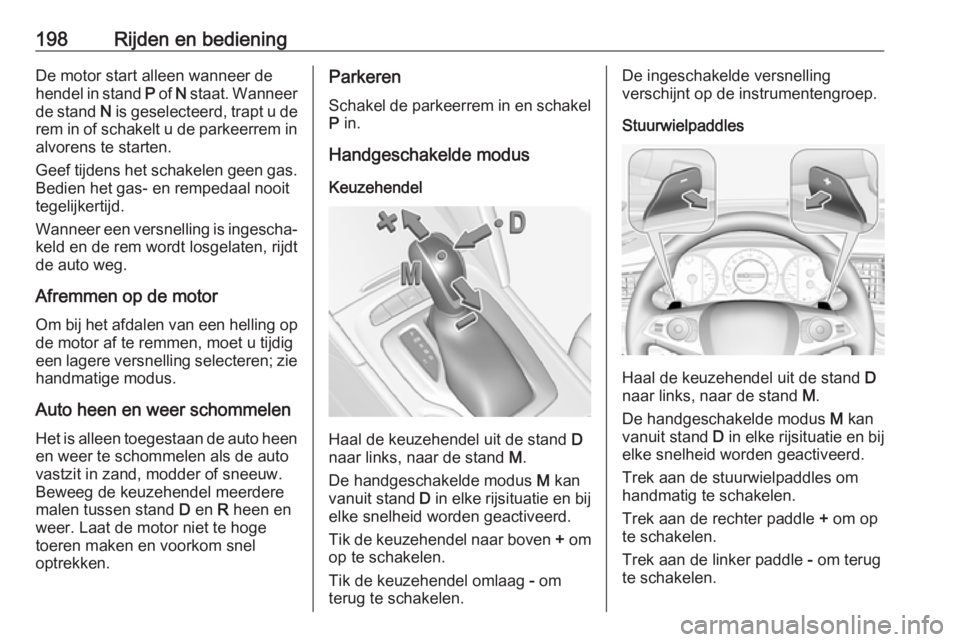 198 Rijden en bediening

De motor start alleen wanneer de hendel in stand P of N staat. Wanneer de stand N is geselecteerd, trapt u de rem in of schakelt u de parkeerrem in alvorens te starten.

Geef tijdens het schakelen geen gas. Bedien het gas- en rempedaal nooit tegelijkertijd.

Wanneer een versnelling is ingeschakeld en de rem wordt losgelaten, rijdt de auto weg.

Afremmen op de motor

Om bij het afdalen van een helling op de motor af te remmen, moet u tijdig een lagere versnelling selecteren; zie handmatige modus.

Auto heen en weer schommelen

Het is alleen toegestaan de auto heen en weer te schommelen als de auto vastzit in zand, modder of sneeuw. Beweeg de keuzehendel meerdere malen tussen stand D en R heen en weer. Laat de motor niet te hoge toeren maken en voorkom snel optrekken.

Parkeren

Schakel de parkeerrem in en schakel P in.

Handgeschakelde modus

Keuzehendel

+ D M -

Haal de keuzehendel uit de stand D naar links, naar de stand M.

De handgeschakelde modus M kan vanuit stand D in elke rijsituatie en bij elke snelheid worden geactiveerd.

Tik de keuzehendel naar boven + om op te schakelen.

Tik de keuzehendel omlaag - om terug te schakelen.

De ingeschakelde versnelling verschijnt op de instrumentengroep.

Stuurwielpaddles

- +

Haal de keuzehendel uit de stand D naar links, naar de stand M.

De handgeschakelde modus M kan vanuit stand D in elke rijsituatie en bij elke snelheid worden geactiveerd.

Trek aan de stuurwielpaddles om handmatig te schakelen.

Trek aan de rechter paddle + om op te schakelen.

Trek aan de linker paddle - om terug te schakelen.

carmanualsonline.info