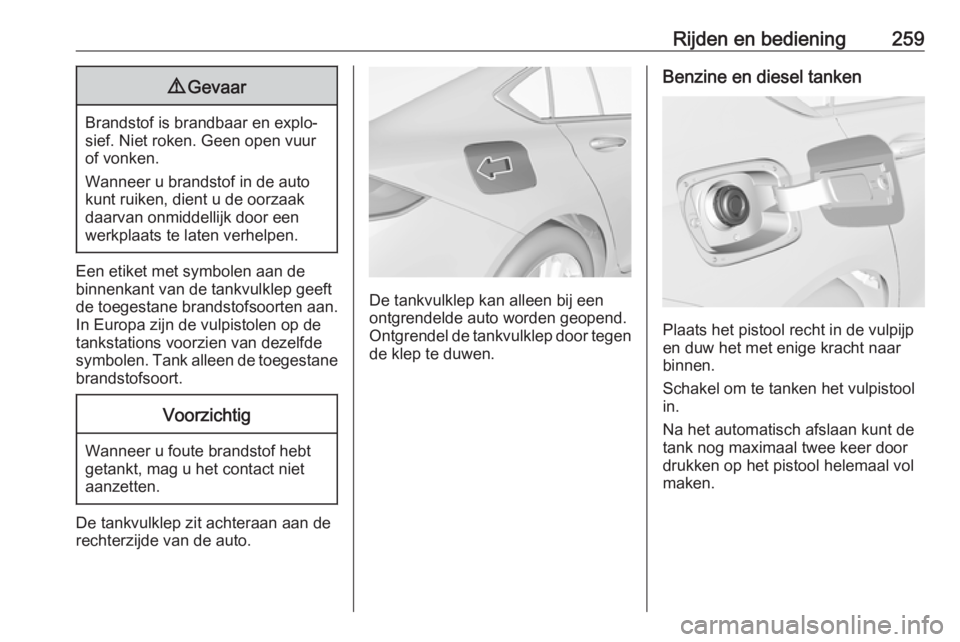 Rijden en bediening 259

⚠ Gevaar

Brandstof is brandbaar en explosief. Niet roken. Geen open vuur of vonken.

Wanneer u brandstof in de auto kunt ruiken, dient u de oorzaak daarvan onmiddellijk door een werkplaats te laten verhelpen.

Een etiket met symbolen aan de binnenkant van de tankvulklep geeft de toegestane brandstofsoorten aan. In Europa zijn de vulpistolen op de tankstations voorzien van dezelfde symbolen. Tank alleen de toegestane brandstofsoort.

Voorzichtig

Wanneer u foute brandstof hebt getankt, mag u het contact niet aanzetten.

De tankvulklep zit achteraan aan de rechterzijde van de auto.

De tankvulklep kan alleen bij een ontgrendelde auto worden geopend. Ontgrendel de tankvulklep door tegen de klep te duwen.

Benzine en diesel tanken

Plaats het pistool recht in de vulpijp en duw het met enige kracht naar binnen.

Schakel om te tanken het vulpistool in.

Na het automatisch afslaan kunt de tank nog maximaal twee keer door drukken op het pistool helemaal vol maken.

carmanualsonline.info