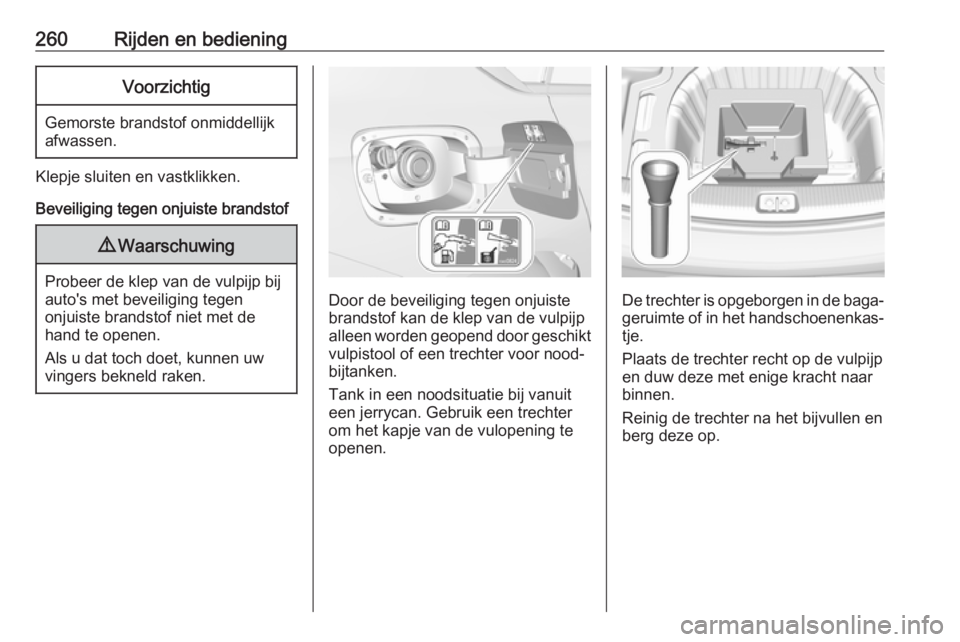 260 Rijden en bediening

Voorzichtig

Gemorste brandstof onmiddellijk afwassen.

Klepje sluiten en vastklikken.

Beveiliging tegen onjuiste brandstof

⚠ Waarschuwing

Probeer de klep van de vulpijp bij auto's met beveiliging tegen onjuiste brandstof niet met de hand te openen.

Als u dat toch doet, kunnen uw vingers bekneld raken.

Door de beveiliging tegen onjuiste brandstof kan de klep van de vulpijp alleen worden geopend door geschikt vulpistool of een trechter voor noodbijtanken.

Tank in een noodsituatie bij vanuit een jerrycan. Gebruik een trechter om het kapje van de vulopening te openen.

De trechter is opgeborgen in de bagageruimte of in het handschoenenkastje.

Plaats de trechter recht op de vulpijp en duw deze met enige kracht naar binnen.

Reinig de trechter na het bijvullen en berg deze op.

carmanualsonline.info