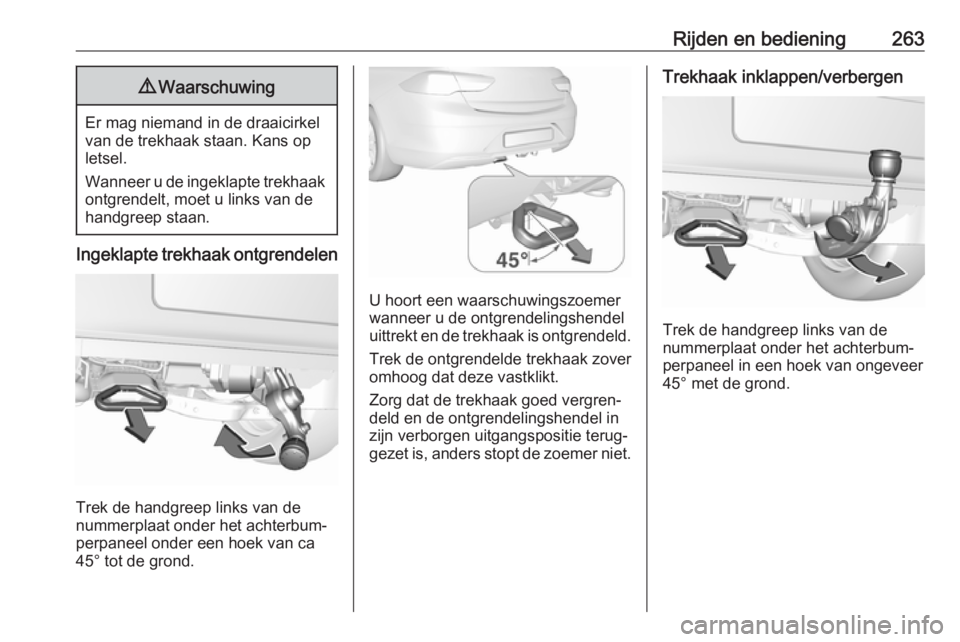 Rijden en bediening 263

⚠ Waarschuwing

Er mag niemand in de draaicirkel van de trekhaak staan. Kans op letsel.

Wanneer u de ingeklapte trekhaak ontgrendelt, moet u links van de handgreep staan.

Ingeklapte trekhaak ontgrendelen

Trek de handgreep links van de nummerplaat onder het achterbumperpaneel onder een hoek van ca 45° tot de grond.

45°

U hoort een waarschuwingszoemer wanneer u de ontgrendelingshendel uittrekt en de trekhaak is ontgrendeld.

Trek de ontgrendelde trekhaak zover omhoog dat deze vastklikt.

Zorg dat de trekhaak goed vergrendeld en de ontgrendelingshendel in zijn verborgen uitgangspositie teruggezet is, anders stopt de zoemer niet.

Trekhaak inklappen/verbergen

Trek de handgreep links van de nummerplaat onder het achterbumperpaneel in een hoek van ongeveer 45° met de grond.

carmanualsonline.info