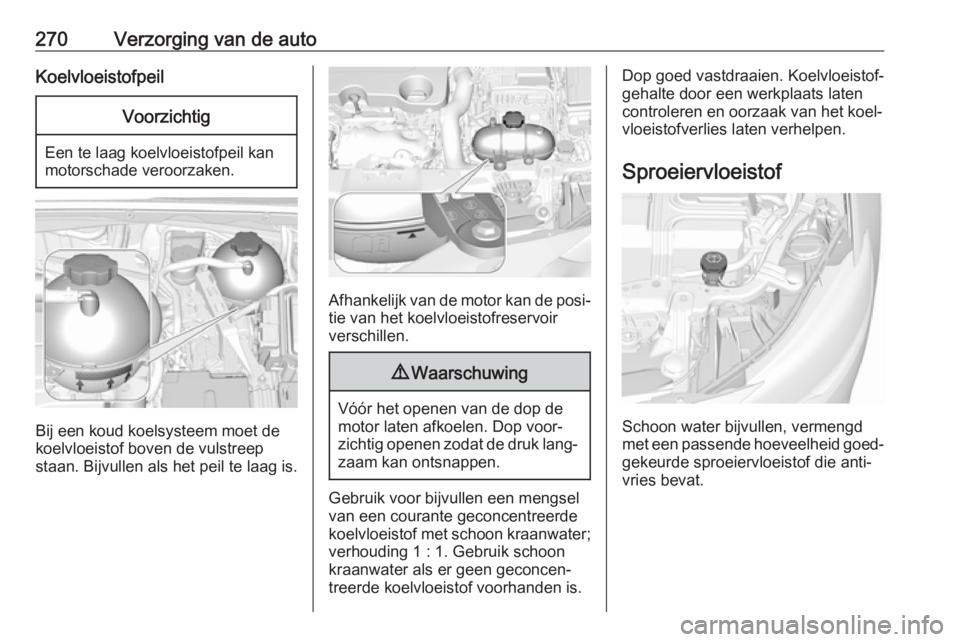 270 Verzorging van de auto

Koelvloeistofpeil

Voorzichtig

Een te laag koelvloeistofpeil kan motorschade veroorzaken.

Bij een koud koelsysteem moet de koelvloeistof boven de vulstreep staan. Bijvullen als het peil te laag is.

Afhankelijk van de motor kan de positie van het koelvloeistofreservoir verschillen.

⚠ Waarschuwing

Vóór het openen van de dop de motor laten afkoelen. Dop voorzichtig openen zodat de druk langzaam kan ontsnappen.

Gebruik voor bijvullen een mengsel van een courante geconcentreerde koelvloeistof met schoon kraanwater; verhouding 1 : 1. Gebruik schoon kraanwater als er geen geconcentreerde koelvloeistof voorhanden is.

Dop goed vastdraaien. Koelvloeistofgehalte door een werkplaats laten controleren en oorzaak van het koelvloeistofverlies laten verhelpen.

Sproeiervloeistof

Schoon water bijvullen, vermengd met een passende hoeveelheid goedgekeurde sproeiervloeistof die antivries bevat.

carmanualsonline.info