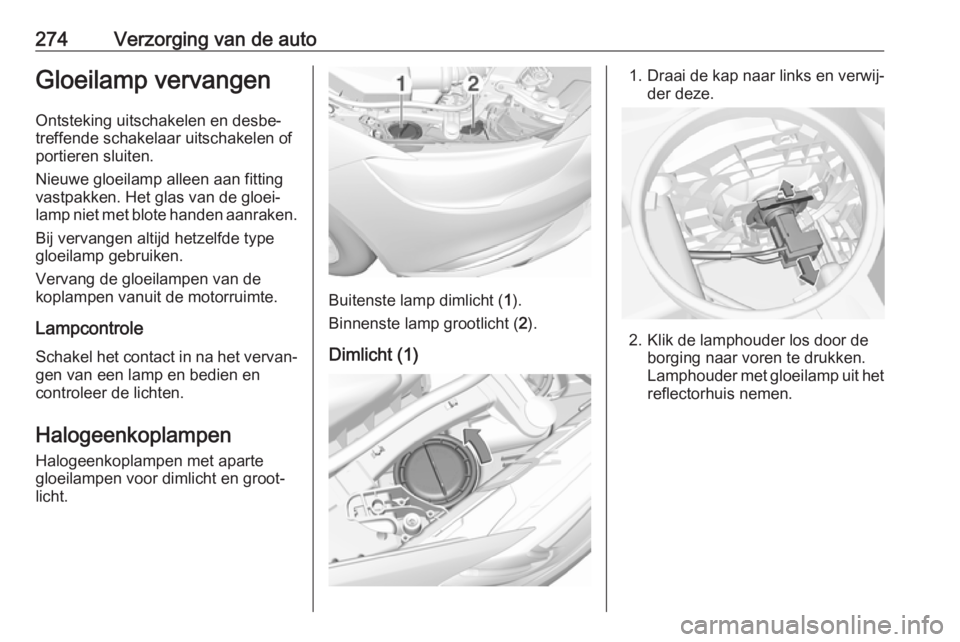 274 Verzorging van de auto

Gloeilamp vervangen

Ontsteking uitschakelen en desbetreffende schakelaar uitschakelen of portieren sluiten.

Nieuwe gloeilamp alleen aan fitting vastpakken. Het glas van de gloeilamp niet met blote handen aanraken.

Bij vervangen altijd hetzelfde type gloeilamp gebruiken.

Vervang de gloeilampen van de koplampen vanuit de motorruimte.

Lampcontrole

Schakel het contact in na het vervangen van een lamp en bedien en controleer de lichten.

Halogeenkoplampen

Halogeenkoplampen met aparte gloeilampen voor dimlicht en grootlicht.

1 2

Buitenste lamp dimlicht (1).

Binnenste lamp grootlicht (2).

Dimlicht (1)

1. Draai de kap naar links en verwijder deze.

2. Klik de lamphouder los door de borging naar voren te drukken. Lamphouder met gloeilamp uit het reflectorhuis nemen.

carmanualsonline.info