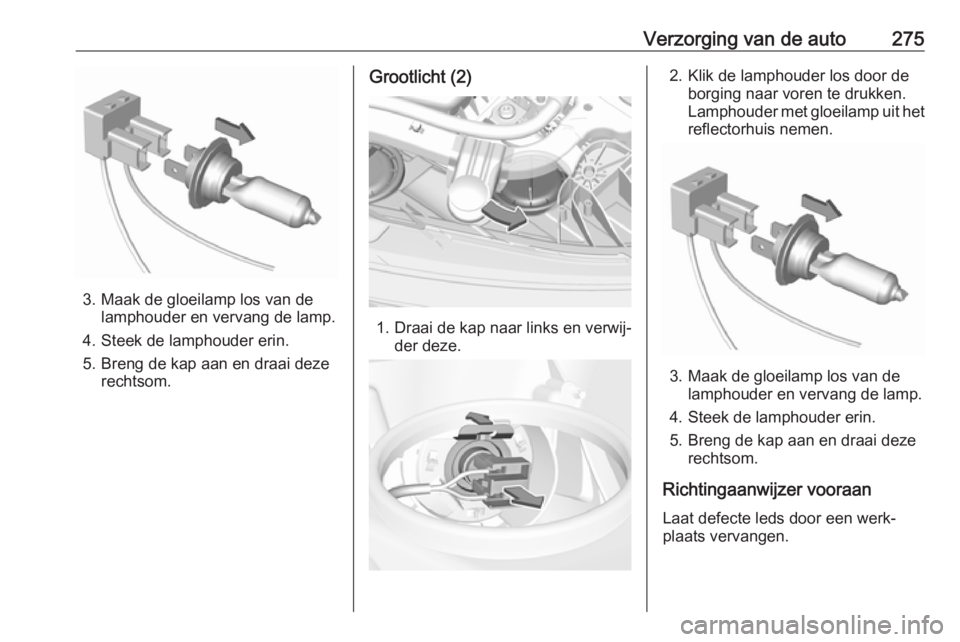 Verzorging van de auto 275

3. Maak de gloeilamp los van de lamphouder en vervang de lamp.

4. Steek de lamphouder erin.

5. Breng de kap aan en draai deze rechtsom.

Grootlicht (2)

1. Draai de kap naar links en verwijder deze.

2. Klik de lamphouder los door de borging naar voren te drukken. Lamphouder met gloeilamp uit het reflectorhuis nemen.

3. Maak de gloeilamp los van de lamphouder en vervang de lamp.

4. Steek de lamphouder erin.

5. Breng de kap aan en draai deze rechtsom.

Richtingaanwijzer vooraan

Laat defecte leds door een werkplaats vervangen.

carmanualsonline.info