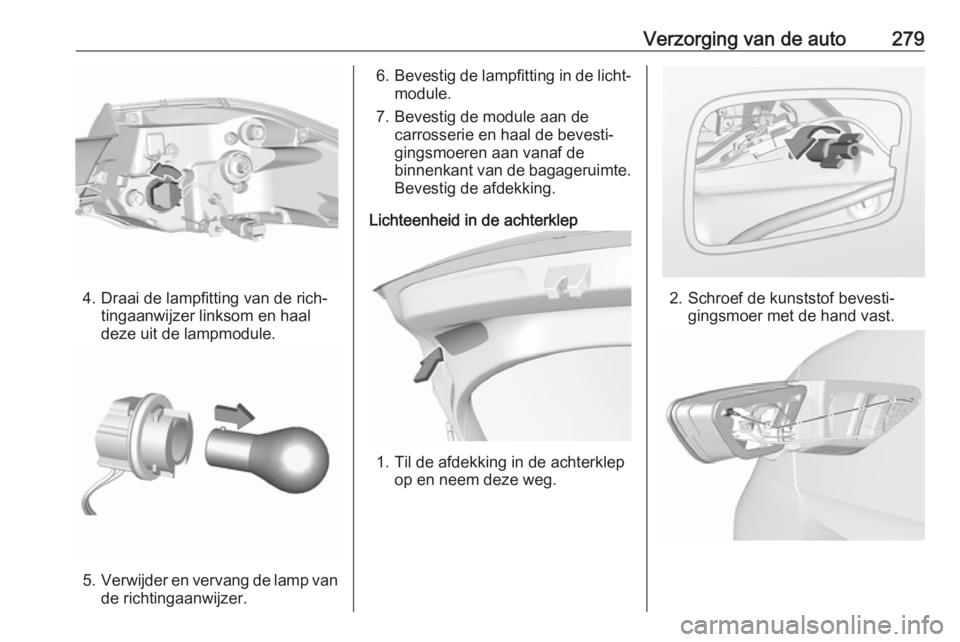 Verzorging van de auto 279

4. Draai de lampfitting van de richtingaanwijzer linksom en haal deze uit de lampmodule.

5. Verwijder en vervang de lamp van de richtingaanwijzer.

6. Bevestig de lampfitting in de lichtmodule.

7. Bevestig de module aan de carrosserie en haal de bevestigingsmoeren aan vanaf de binnenkant van de bagageruimte. Bevestig de afdekking.

Lichteenheid in de achterklep

1. Til de afdekking in de achterklep op en neem deze weg.

2. Schroef de kunststof bevestigingsmoer met de hand vast.

carmanualsonline.info