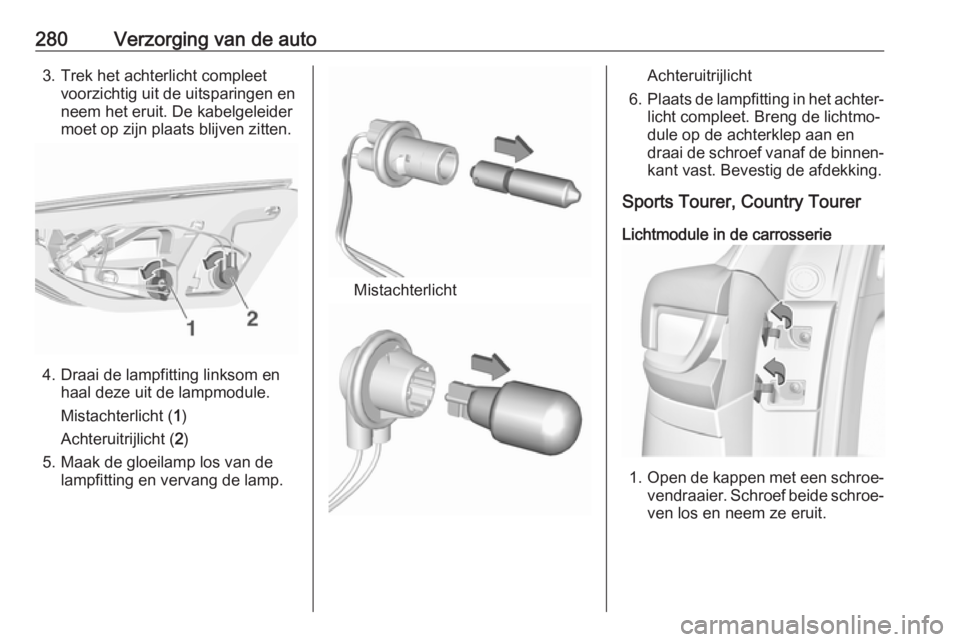 280 Verzorging van de auto

3. Trek het achterlicht compleet voorzichtig uit de uitsparingen en neem het eruit. De kabelgeleider moet op zijn plaats blijven zitten.

1 2

4. Draai de lampfitting linksom en haal deze uit de lampmodule.

Mistachterlicht (1)

Achteruitrijlicht (2)

5. Maak de gloeilamp los van de lampfitting en vervang de lamp.

Mistachterlicht

Achteruitrijlicht

6. Plaats de lampfitting in het achterlicht compleet. Breng de lichtmodule op de achterklep aan en draai de schroef vanaf de binnenkant vast. Bevestig de afdekking.

Sports Tourer, Country Tourer

Lichtmodule in de carrosserie

1. Open de kappen met een schroevendraaier. Schroef beide schroeven los en neem ze eruit.

carmanualsonline.info