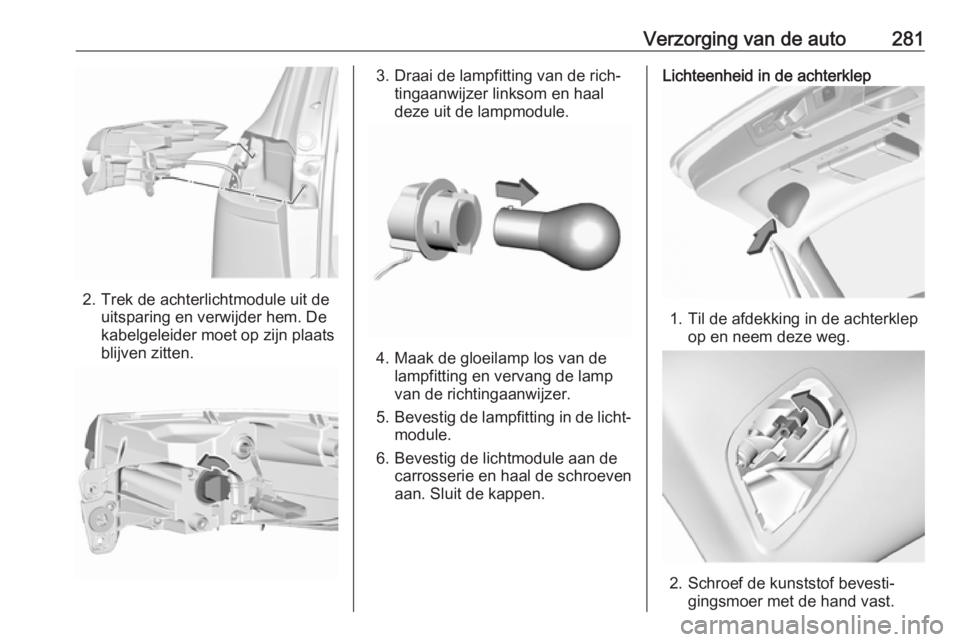 Verzorging van de auto 281

2. Trek de achterlichtmodule uit de uitsparing en verwijder hem. De kabelgeleider moet op zijn plaats blijven zitten.

3. Draai de lampfitting van de richtingaanwijzer linksom en haal deze uit de lampmodule.

4. Maak de gloeilamp los van de lampfitting en vervang de lamp van de richtingaanwijzer.

5. Bevestig de lampfitting in de lichtmodule.

6. Bevestig de lichtmodule aan de carrosserie en haal de schroeven aan. Sluit de kappen.

Lichteenheid in de achterklep

1. Til de afdekking in de achterklep op en neem deze weg.

2. Schroef de kunststof bevestigingsmoer met de hand vast.

carmanualsonline.info