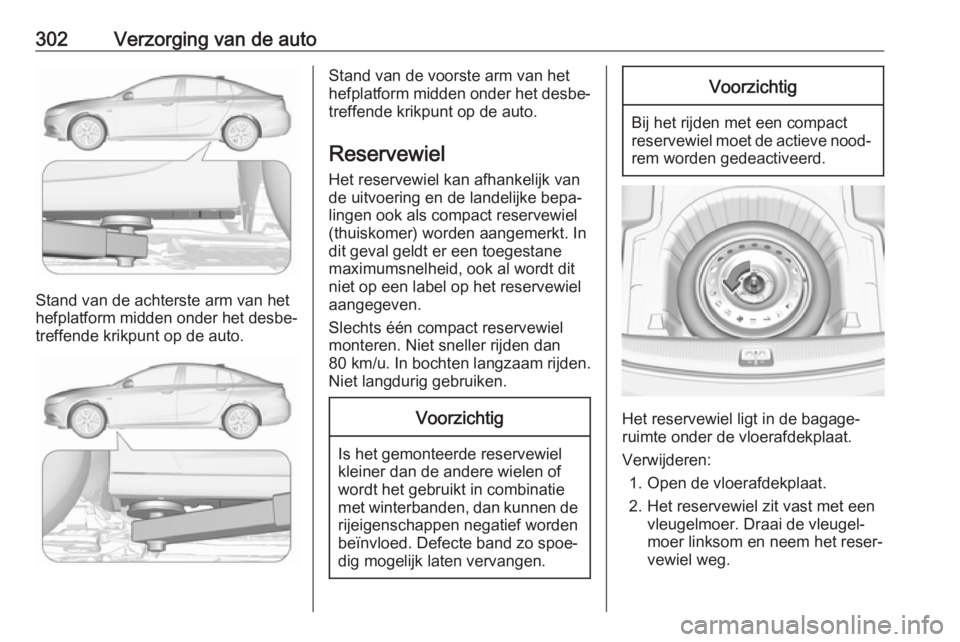 302 Verzorging van de auto

Stand van de achterste arm van het hefplatform midden onder het desbetreffende krikpunt op de auto.

Stand van de voorste arm van het hefplatform midden onder het desbetreffende krikpunt op de auto.

Reservewiel

Het reservewiel kan afhankelijk van de uitvoering en de landelijke bepalingen ook als compact reservewiel (thuiskomer) worden aangemerkt. In dit geval geldt er een toegestane maximumsnelheid, ook al wordt dit niet op een label op het reservewiel aangegeven.

Slechts één compact reservewiel monteren. Niet sneller rijden dan 80 km/u. In bochten langzaam rijden. Niet langdurig gebruiken.

Voorzichtig

Is het gemonteerde reservewiel kleiner dan de andere wielen of wordt het gebruikt in combinatie met winterbanden, dan kunnen de rijeigenschappen negatief worden beïnvloed. Defecte band zo spoedig mogelijk laten vervangen.

Voorzichtig

Bij het rijden met een compact reservewiel moet de actieve noodrem worden gedeactiveerd.

Het reservewiel ligt in de bagageruimte onder de vloerafdekplaat.

Verwijderen:
1. Open de vloerafdekplaat.
2. Het reservewiel zit vast met een vleugelmoer. Draai de vleugelmoer linksom en neem het reservewiel weg.

carmanualsonline.info