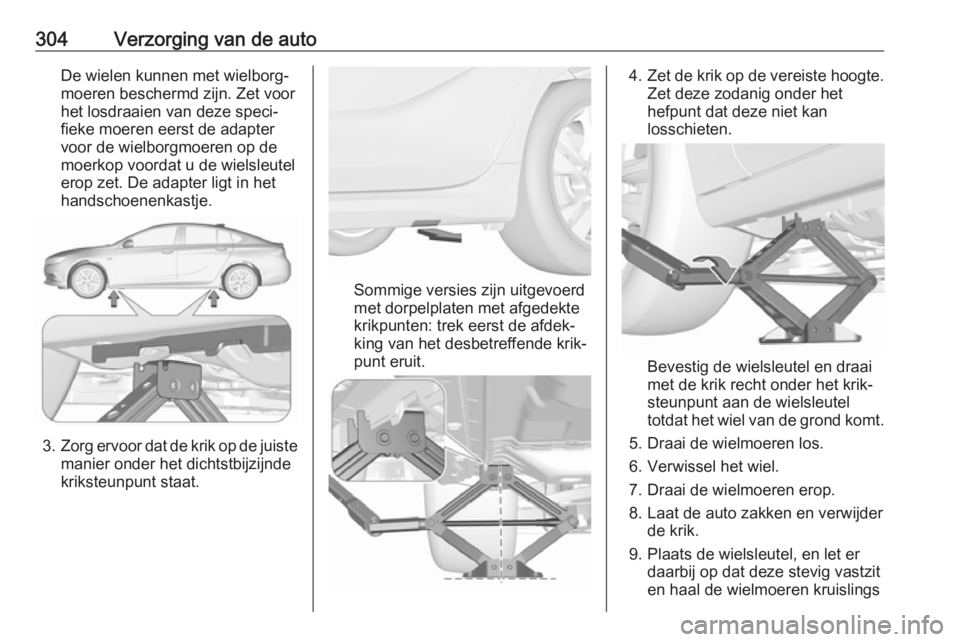 304 Verzorging van de auto

De wielen kunnen met wielborgmoeren beschermd zijn. Zet voor het losdraaien van deze specifieke moeren eerst de adapter voor de wielborgmoeren op de moerkop voordat u de wielsleutel erop zet. De adapter ligt in het handschoenenkastje.

3. Zorg ervoor dat de krik op de juiste manier onder het dichtstbijzijnde kriksteunpunt staat.

Sommige versies zijn uitgevoerd met dorpelplaten met afgedekte krikpunten: trek eerst de afdekking van het desbetreffende krikpunt eruit.

4. Zet de krik op de vereiste hoogte. Zet deze zodanig onder het hefpunt dat deze niet kan losschieten.

Bevestig de wielsleutel en draai met de krik recht onder het kriksteunpunt aan de wielsleutel totdat het wiel van de grond komt.

5. Draai de wielmoeren los.

6. Verwissel het wiel.

7. Draai de wielmoeren erop.

8. Laat de auto zakken en verwijder de krik.

9. Plaats de wielsleutel, en let er daarbij op dat deze stevig vastzit en haal de wielmoeren kruislings

carmanualsonline.info