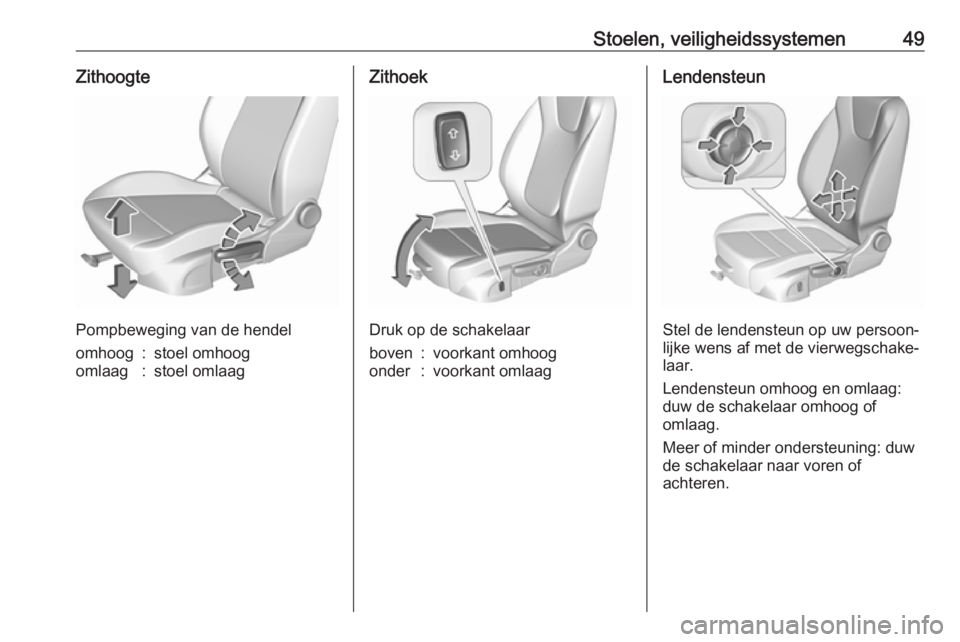 Stoelen, veiligheidssystemen 49

Zithoogte

Pompbeweging van de hendel

omhoog : stoel omhoog
omlaag : stoel omlaag

Zithoek

Druk op de schakelaar

boven : voorkant omhoog
onder : voorkant omlaag

Lendensteun

Stel de lendensteun op uw persoonlijke wens af met de vierwegschakelaar.

Lendensteun omhoog en omlaag: duw de schakelaar omhoog of omlaag.

Meer of minder ondersteuning: duw de schakelaar naar voren of achteren.

carmanualsonline.info