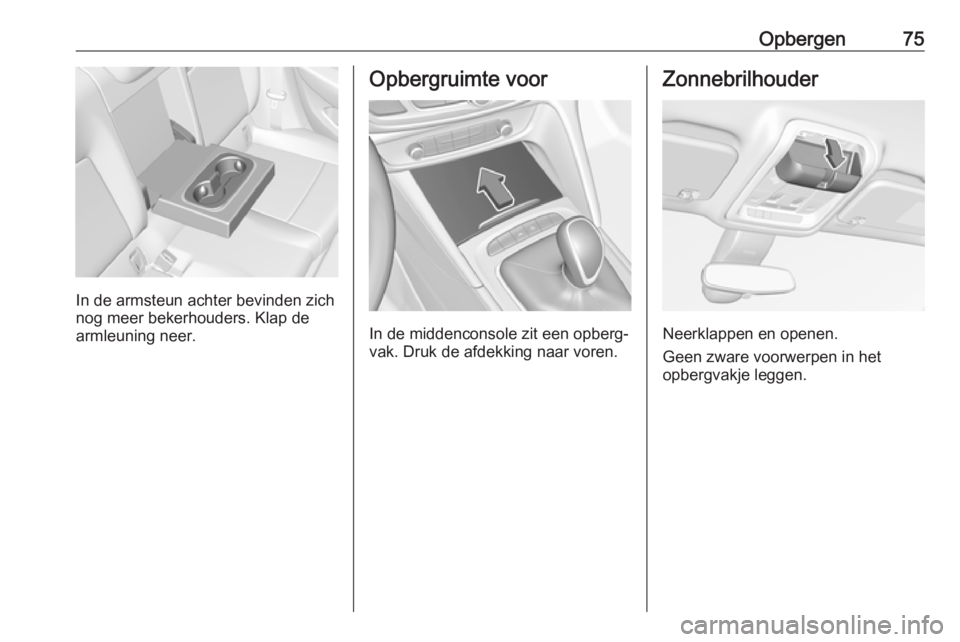 Opbergen 75

In de armsteun achter bevinden zich nog meer bekerhouders. Klap de armleuning neer.

Opbergruimte voor

In de middenconsole zit een opbergvak. Druk de afdekking naar voren.

Zonnebrilhouder

Neerklappen en openen.

Geen zware voorwerpen in het opbergvakje leggen.

carmanualsonline.info