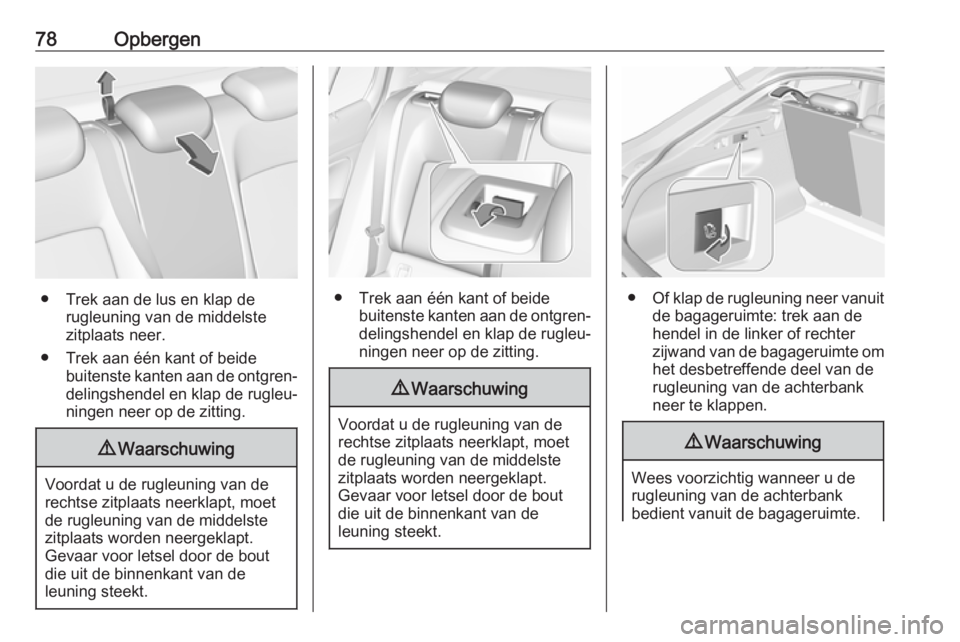 78 Opbergen

● Trek aan de lus en klap de rugleuning van de middelste zitplaats neer.

● Trek aan één kant of beide buitenste kanten aan de ontgrendelingshendel en klap de rugleuningen neer op de zitting.

⚠ Waarschuwing

Voordat u de rugleuning van de rechtse zitplaats neerklapt, moet de rugleuning van de middelste zitplaats worden neergeklapt. Gevaar voor letsel door de bout die uit de binnenkant van de leuning steekt.

● Trek aan één kant of beide buitenste kanten aan de ontgrendelingshendel en klap de rugleuningen neer op de zitting.

⚠ Waarschuwing

Voordat u de rugleuning van de rechtse zitplaats neerklapt, moet de rugleuning van de middelste zitplaats worden neergeklapt. Gevaar voor letsel door de bout die uit de binnenkant van de leuning steekt.

● Of klap de rugleuning neer vanuit de bagageruimte: trek aan de hendel in de linker of rechter zijwand van de bagageruimte om het desbetreffende deel van de rugleuning van de achterbank neer te klappen.

⚠ Waarschuwing

Wees voorzichtig wanneer u de rugleuning van de achterbank bedient vanuit de bagageruimte.

carmanualsonline.info