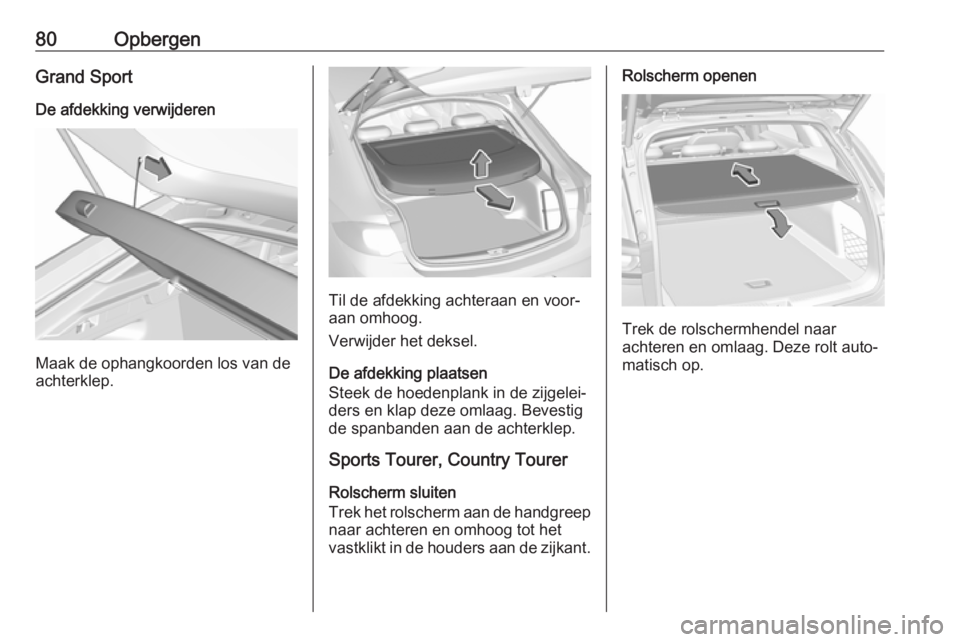 80 Opbergen

Grand Sport

De afdekking verwijderen

Maak de ophangkoorden los van de achterklep.

Til de afdekking achteraan en vooraan omhoog.

Verwijder het deksel.

De afdekking plaatsen
Steek de hoedenplank in de zijgeleiders en klap deze omlaag. Bevestig de spanbanden aan de achterklep.

Sports Tourer, Country Tourer

Rolscherm sluiten
Trek het rolscherm aan de handgreep naar achteren en omhoog tot het vastklikt in de houders aan de zijkant.

Rolscherm openen

Trek de rolschermhendel naar achteren en omlaag. Deze rolt automatisch op.

carmanualsonline.info