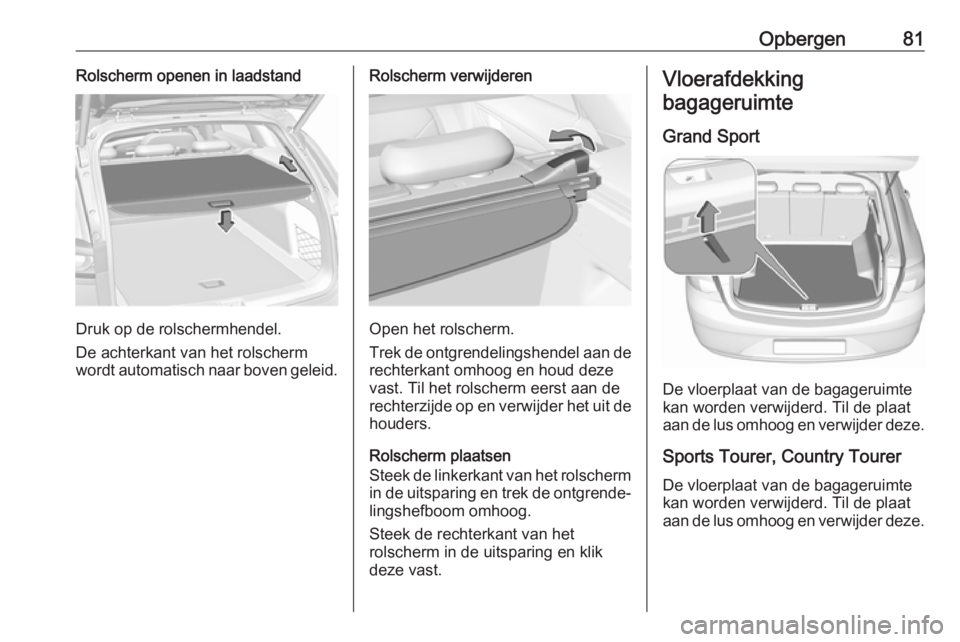 Opbergen 81

Rolscherm openen in laadstand

Druk op de rolschermhendel.

De achterkant van het rolscherm wordt automatisch naar boven geleid.

Rolscherm verwijderen

Open het rolscherm.

Trek de ontgrendelingshendel aan de rechterkant omhoog en houd deze vast. Til het rolscherm eerst aan de rechterzijde op en verwijder het uit de houders.

Rolscherm plaatsen
Steek de linkerkant van het rolscherm in de uitsparing en trek de ontgrendelingshefboom omhoog.

Steek de rechterkant van het rolscherm in de uitsparing en klik deze vast.

Vloerafdekking bagageruimte

Grand Sport

De vloerplaat van de bagageruimte kan worden verwijderd. Til de plaat aan de lus omhoog en verwijder deze.

Sports Tourer, Country Tourer

De vloerplaat van de bagageruimte kan worden verwijderd. Til de plaat aan de lus omhoog en verwijder deze.

carmanualsonline.info