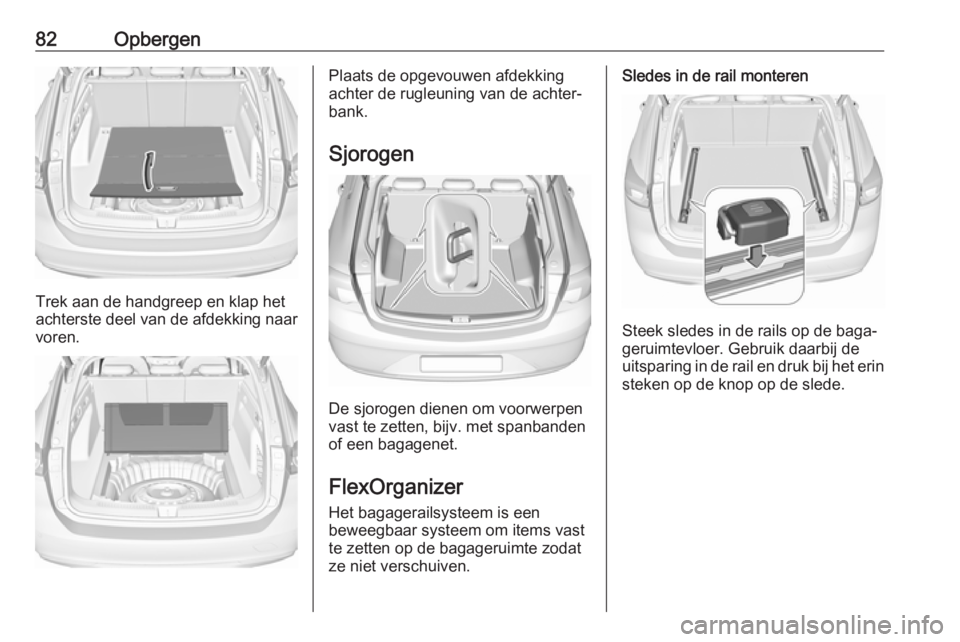 82 Opbergen

Trek aan de handgreep en klap het achterste deel van de afdekking naar voren.

Plaats de opgevouwen afdekking achter de rugleuning van de achterbank.

Sjorogen

De sjorogen dienen om voorwerpen vast te zetten, bijv. met spanbanden of een bagagenet.

FlexOrganizer

Het bagagerailsysteem is een beweegbaar systeem om items vast te zetten op de bagageruimte zodat ze niet verschuiven.

Sledes in de rail monteren

Steek sledes in de rails op de bagageruimtevloer. Gebruik daarbij de uitsparing in de rail en druk bij het erin steken op de knop op de slede.

carmanualsonline.info