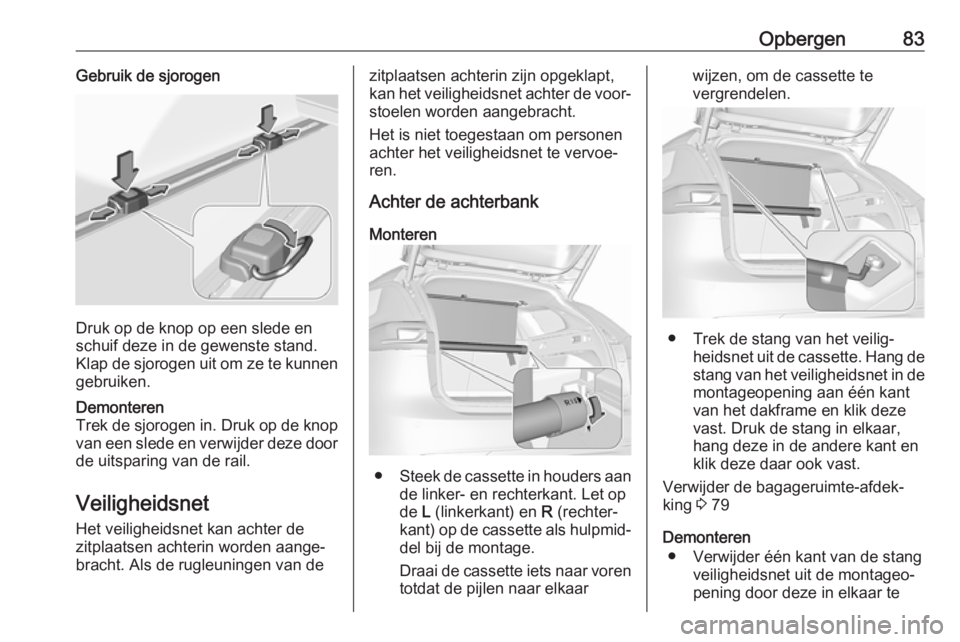 Opbergen 83

Gebruik de sjorogen

Druk op de knop op een slede en schuif deze in de gewenste stand. Klap de sjorogen uit om ze te kunnen gebruiken.

Demonteren
Trek de sjorogen in. Druk op de knop van een slede en verwijder deze door de uitsparing van de rail.

Veiligheidsnet
Het veiligheidsnet kan achter de zitplaatsen achterin worden aangebracht. Als de rugleuningen van de zitplaatsen achterin zijn opgeklapt, kan het veiligheidsnet achter de voorstoelen worden aangebracht.

Het is niet toegestaan om personen achter het veiligheidsnet te vervoeren.

Achter de achterbank

Monteren

● Steek de cassette in houders aan de linker- en rechterkant. Let op de L (linkerkant) en R (rechterkant) op de cassette als hulpmiddel bij de montage.

Draai de cassette iets naar voren totdat de pijlen naar elkaar wijzen, om de cassette te vergrendelen.

● Trek de stang van het veiligheidsnet uit de cassette. Hang de stang van het veiligheidsnet in de montageopening aan één kant van het dakframe en klik deze vast. Druk de stang in elkaar, hang deze in de andere kant en klik deze daar ook vast.

Verwijder de bagageruimte-afdekking ⇨ 79

Demonteren
● Verwijder één kant van de stang veiligheidsnet uit de montageopening door deze in elkaar te

carmanualsonline.info