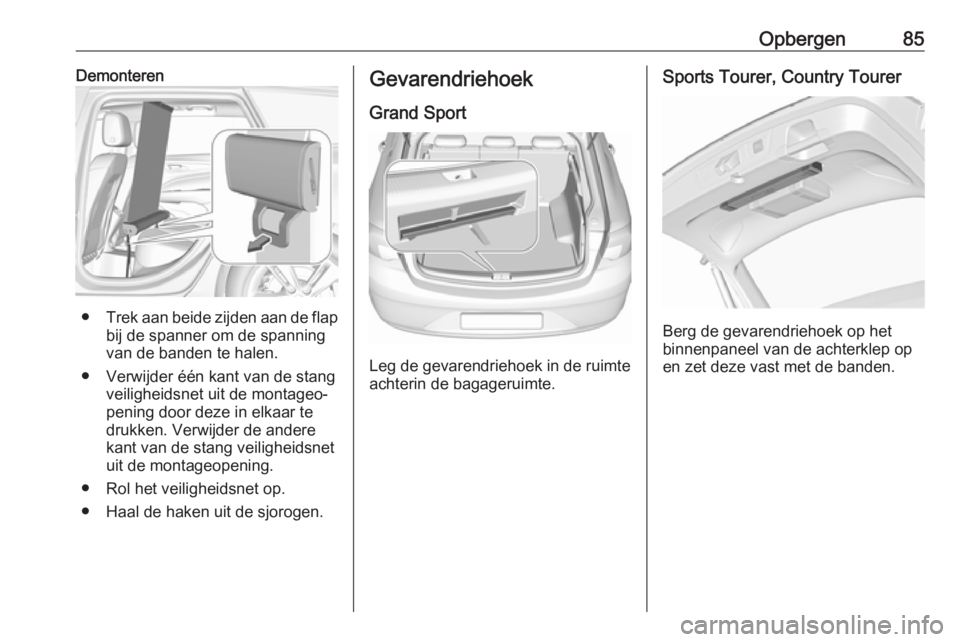 Opbergen 85

Demonteren

● Trek aan beide zijden aan de flap bij de spanner om de spanning van de banden te halen.

● Verwijder één kant van de stang veiligheidsnet uit de montageopening door deze in elkaar te drukken. Verwijder de andere kant van de stang veiligheidsnet uit de montageopening.

● Rol het veiligheidsnet op.

● Haal de haken uit de sjorogen.

Gevarendriehoek

Grand Sport

Leg de gevarendriehoek in de ruimte achterin de bagageruimte.

Sports Tourer, Country Tourer

Berg de gevarendriehoek op het binnenpaneel van de achterklep op en zet deze vast met de banden.

carmanualsonline.info