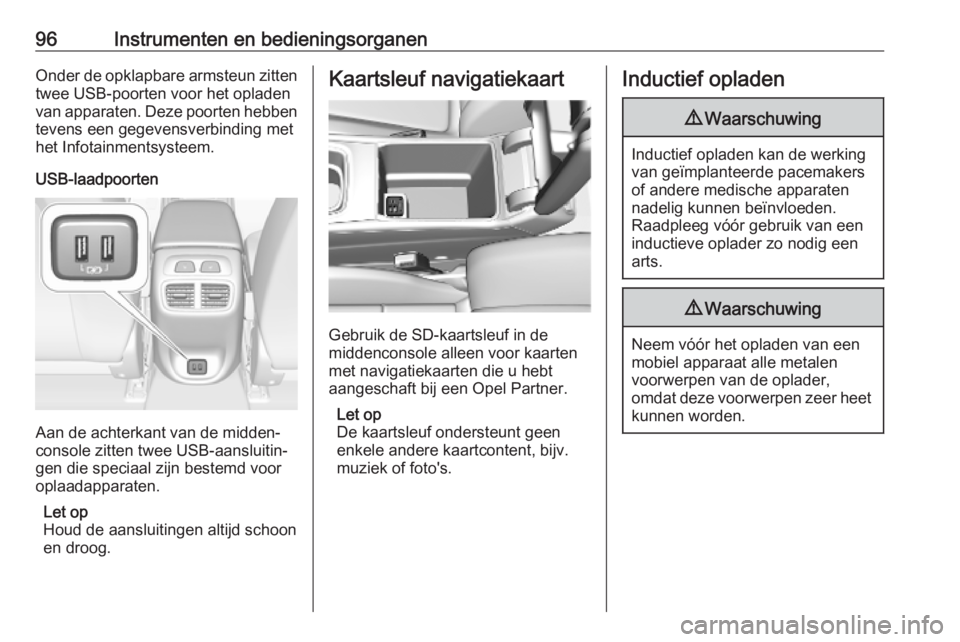 96 Instrumenten en bedieningsorganen

Onder de opklapbare armsteun zitten twee USB-poorten voor het opladen van apparaten. Deze poorten hebben tevens een gegevensverbinding met het Infotainmentsysteem.

USB-laadpoorten

Aan de achterkant van de middenconsole zitten twee USB-aansluitingen die speciaal zijn bestemd voor oplaadapparaten.

Let op
Houd de aansluitingen altijd schoon en droog.

Kaartsleuf navigatiekaart

Gebruik de SD-kaartsleuf in de middenconsole alleen voor kaarten met navigatiekaarten die u hebt aangeschaft bij een Opel Partner.

Let op
De kaartsleuf ondersteunt geen enkele andere kaartcontent, bijv. muziek of foto's.

Inductief opladen

⚠ Waarschuwing

Inductief opladen kan de werking van geïmplanteerde pacemakers of andere medische apparaten nadelig kunnen beïnvloeden. Raadpleeg vóór gebruik van een inductieve oplader zo nodig een arts.

⚠ Waarschuwing

Neem vóór het opladen van een mobiel apparaat alle metalen voorwerpen van de oplader, omdat deze voorwerpen zeer heet kunnen worden.

carmanualsonline.info