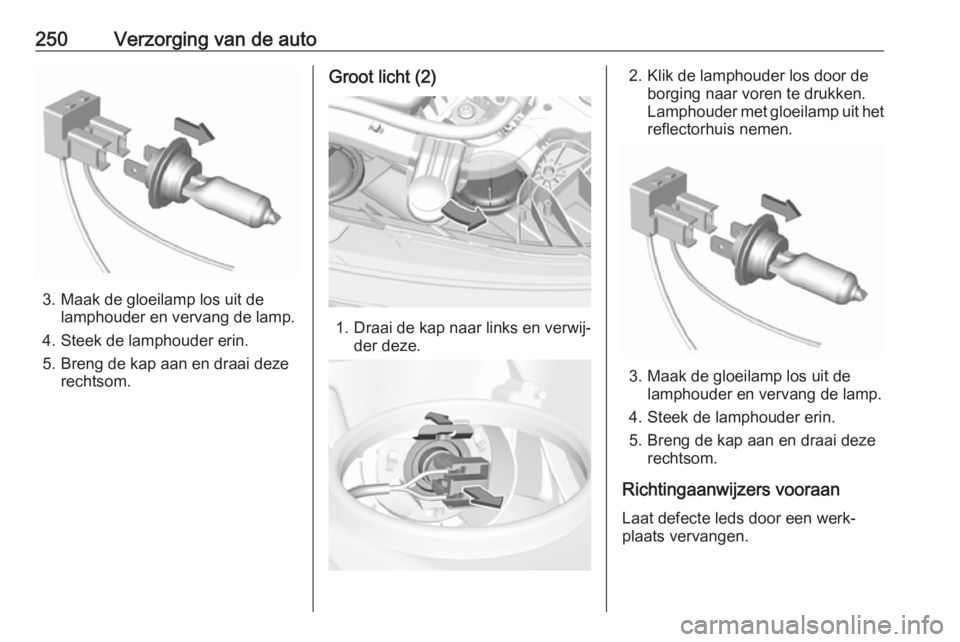 250 Verzorging van de auto

3. Maak de gloeilamp los uit de lamphouder en vervang de lamp.

4. Steek de lamphouder erin.

5. Breng de kap aan en draai deze rechtsom.

Groot licht (2)

1. Draai de kap naar links en verwijder deze.

2. Klik de lamphouder los door de borging naar voren te drukken. Lamphouder met gloeilamp uit het reflectorhuis nemen.

3. Maak de gloeilamp los uit de lamphouder en vervang de lamp.

4. Steek de lamphouder erin.

5. Breng de kap aan en draai deze rechtsom.

Richtingaanwijzers vooraan

Laat defecte leds door een werkplaats vervangen.

carmanualsonline.info