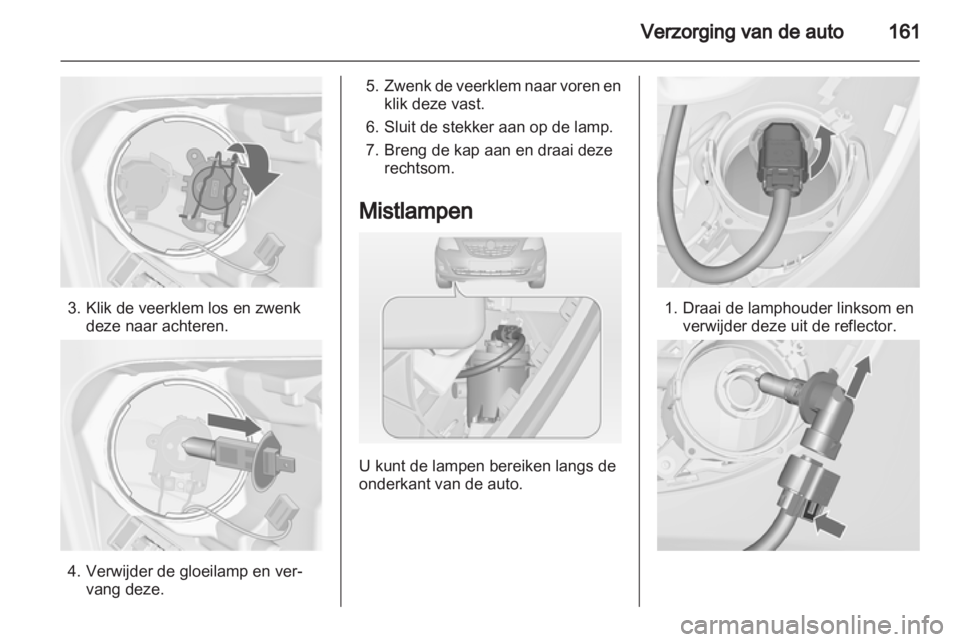 Verzorging van de auto 161

3. Klik de veerklem los en zwenk deze naar achteren.

4. Verwijder de gloeilamp en vervang deze.

5. Zwenk de veerklem naar voren en klik deze vast.
6. Sluit de stekker aan op de lamp.
7. Breng de kap aan en draai deze rechtsom.

Mistlampen

U kunt de lampen bereiken langs de onderkant van de auto.

1. Draai de lamphouder linksom en verwijder deze uit de reflector.

carmanualsonline.info