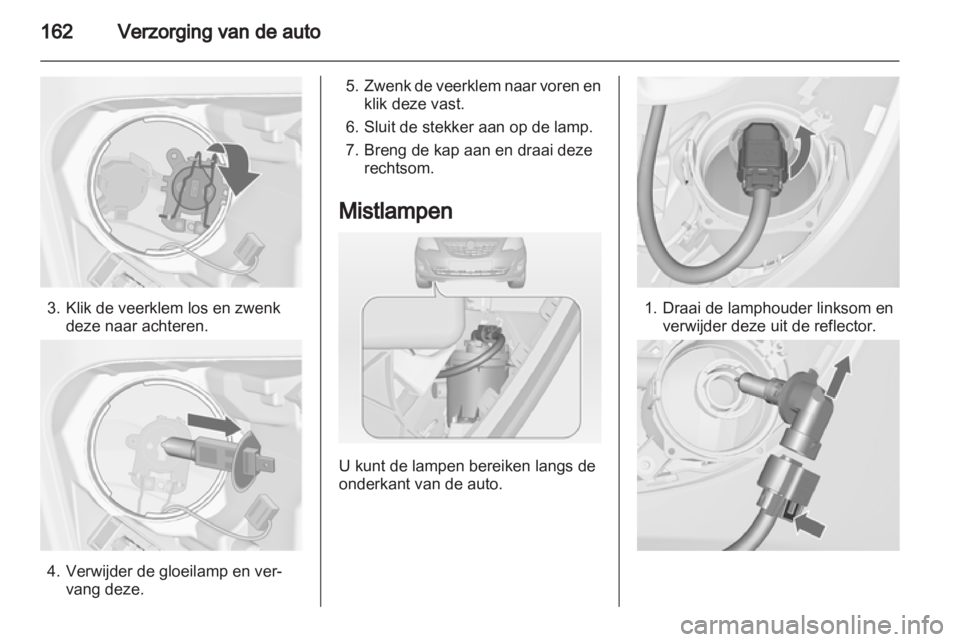 162 Verzorging van de auto

3. Klik de veerklem los en zwenk deze naar achteren.

4. Verwijder de gloeilamp en vervang deze.

5. Zwenk de veerklem naar voren en klik deze vast.

6. Sluit de stekker aan op de lamp.

7. Breng de kap aan en draai deze rechtsom.

Mistlampen

U kunt de lampen bereiken langs de onderkant van de auto.

1. Draai de lamphouder linksom en verwijder deze uit de reflector.

carmanualsonline.info