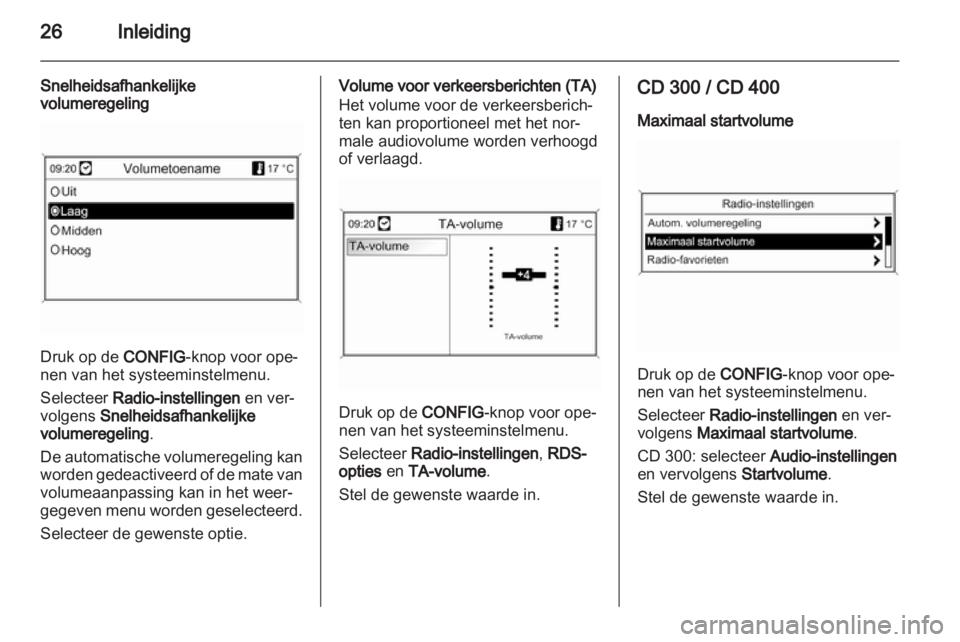 26 Inleiding

Snelheidsafhankelijke volumeregeling

09:20 Volumetoename 17 °C
Uit
Laag
Midden
Hoog

Druk op de CONFIG-knop voor openen van het systeeminstelmenu.

Selecteer Radio-instellingen en vervolgens Snelheidsafhankelijke volumeregeling.

De automatische volumeregeling kan worden gedeactiveerd of de mate van volumeaanpassing kan in het weergegeven menu worden geselecteerd.

Selecteer de gewenste optie.

Volume voor verkeersberichten (TA)
Het volume voor de verkeersberichten kan proportioneel met het normale audiovolume worden verhoogd of verlaagd.

09:20 TA-volume 17 °C
TA-volume
+4
TA-volume

Druk op de CONFIG-knop voor openen van het systeeminstelmenu.

Selecteer Radio-instellingen, RDS-opties en TA-volume.

Stel de gewenste waarde in.

CD 300 / CD 400

Maximaal startvolume

Radio-instellingen
Autom. volumeregeling
Maximaal startvolume
Radio-favorieten

Druk op de CONFIG-knop voor openen van het systeeminstelmenu.

Selecteer Radio-instellingen en vervolgens Maximaal startvolume.

CD 300: selecteer Audio-instellingen en vervolgens Startvolume.

Stel de gewenste waarde in.

carmanualsonline.info