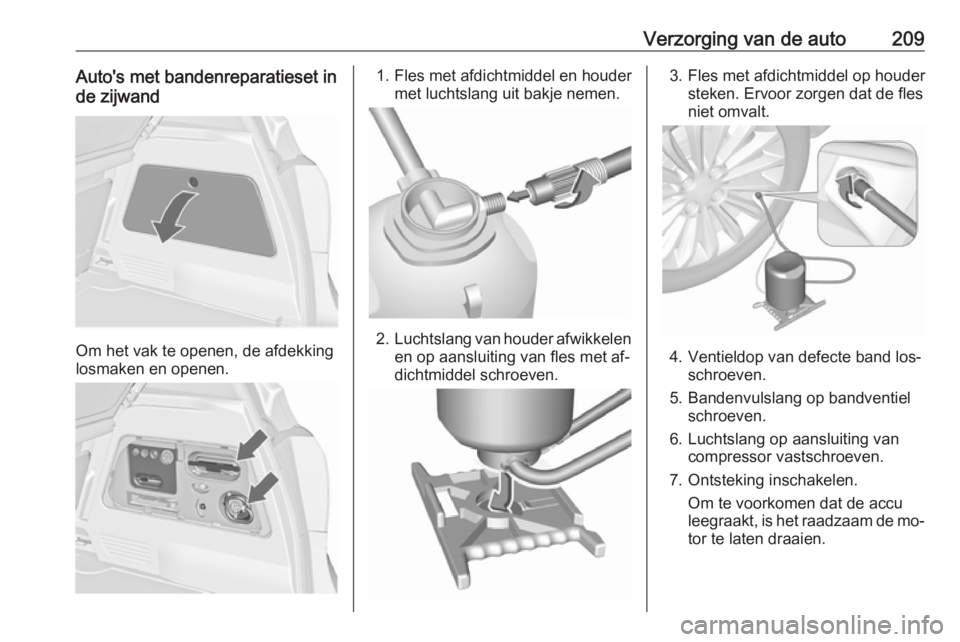 Verzorging van de auto 209

Auto's met bandenreparatieset in de zijwand

Om het vak te openen, de afdekking losmaken en openen.

1. Fles met afdichtmiddel en houder met luchtslang uit bakje nemen.

2. Luchtslang van houder afwikkelen en op aansluiting van fles met afdichtmiddel schroeven.

3. Fles met afdichtmiddel op houder steken. Ervoor zorgen dat de fles niet omvalt.

4. Ventieldop van defecte band losschroeven.

5. Bandenvulslang op bandventiel schroeven.

6. Luchtslang op aansluiting van compressor vastschroeven.

7. Ontsteking inschakelen.

Om te voorkomen dat de accu leegraakt, is het raadzaam de motor te laten draaien.

carmanualsonline.info