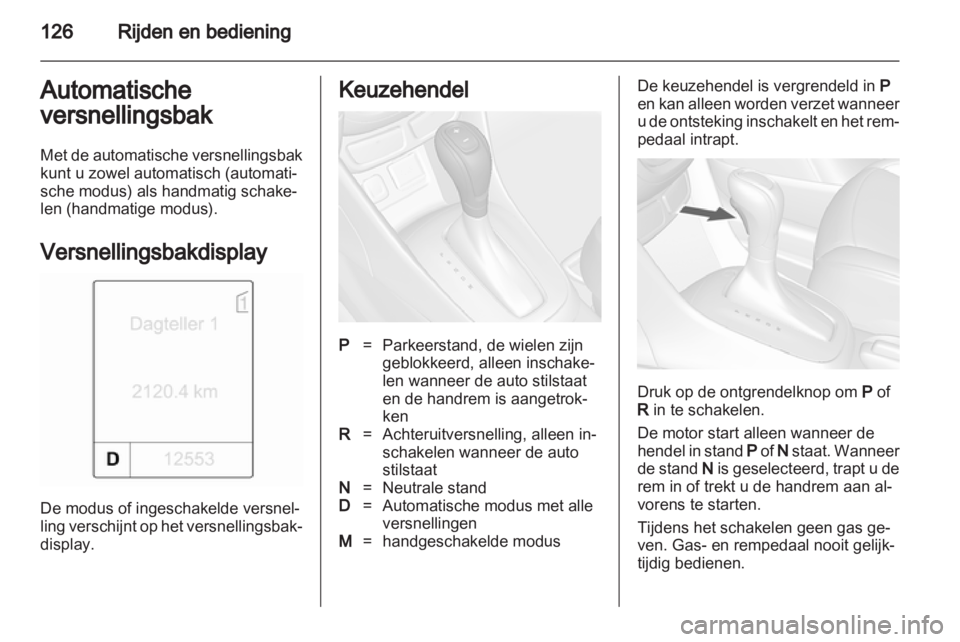 126 Rijden en bediening

Automatische versnellingsbak

Met de automatische versnellingsbak kunt u zowel automatisch (automatische modus) als handmatig schakelen (handmatige modus).

Versnellingsbakdisplay

Dagteller 1

2120.4 km

D 12553

De modus of ingeschakelde versnelling verschijnt op het versnellingsbakdisplay.

Keuzehendel

P = Parkeerstand, de wielen zijn geblokkeerd, alleen inschakelen wanneer de auto stilstaat en de handrem is aangetrokken
R = Achteruitversnelling, alleen inschakelen wanneer de auto stilstaat
N = Neutrale stand
D = Automatische modus met alle versnellingen
M = handgeschakelde modus

De keuzehendel is vergrendeld in P en kan alleen worden verzet wanneer u de ontsteking inschakelt en het rempedaal intrapt.

Druk op de ontgrendelknop om P of R in te schakelen.

De motor start alleen wanneer de hendel in stand P of N staat. Wanneer de stand N is geselecteerd, trapt u de rem in of trekt u de handrem aan alvorens te starten.

Tijdens het schakelen geen gas geven. Gas- en rempedaal nooit gelijktijdig bedienen.

carmanualsonline.info