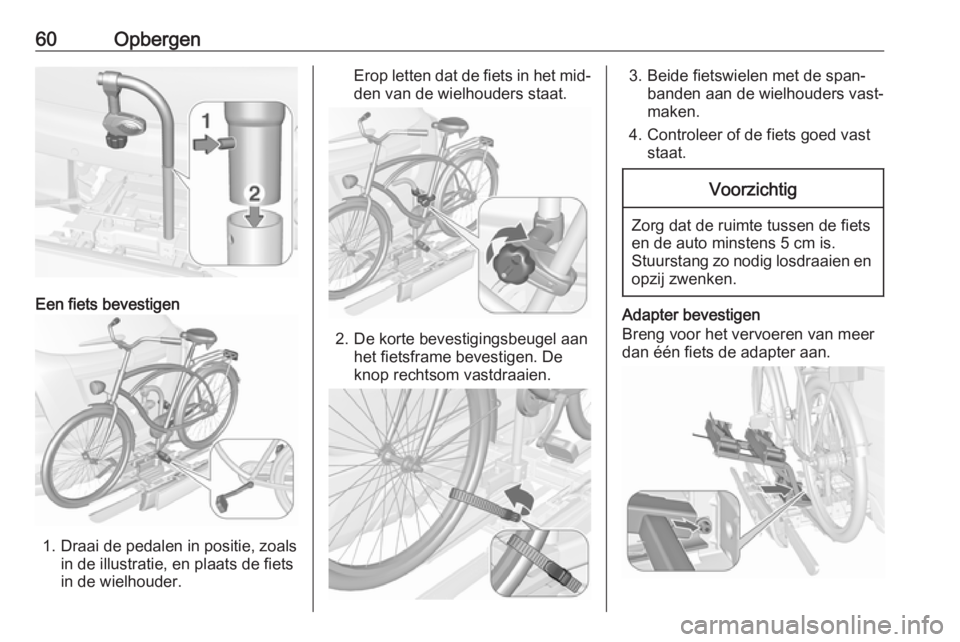 60 Opbergen

1

2

Een fiets bevestigen

1. Draai de pedalen in positie, zoals in de illustratie, en plaats de fiets in de wielhouder.

Erop letten dat de fiets in het midden van de wielhouders staat.

2. De korte bevestigingsbeugel aan het fietsframe bevestigen. De knop rechtsom vastdraaien.

3. Beide fietswielen met de spanbanden aan de wielhouders vastmaken.

4. Controleer of de fiets goed vast staat.

Voorzichtig

Zorg dat de ruimte tussen de fiets en de auto minstens 5 cm is. Stuurstang zo nodig losdraaien en opzij zwenken.

Adapter bevestigen
Breng voor het vervoeren van meer dan één fiets de adapter aan.

carmanualsonline.info