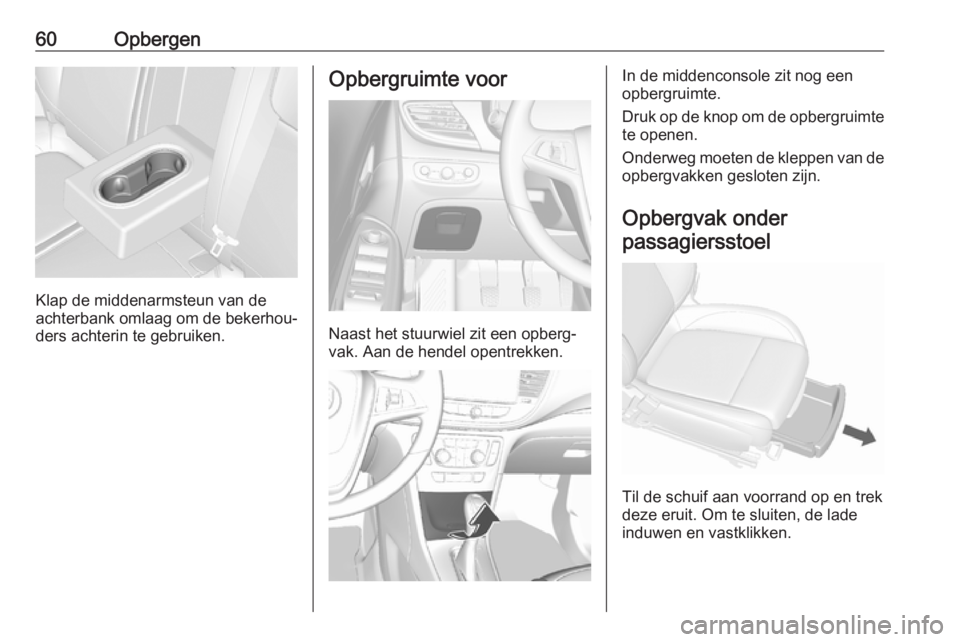 60 Opbergen

Klap de middenarmsteun van de achterbank omlaag om de bekerhouders achterin te gebruiken.

Opbergruimte voor

Naast het stuurwiel zit een opbergvak. Aan de hendel opentrekken.

In de middenconsole zit nog een opbergruimte.

Druk op de knop om de opbergruimte te openen.

Onderweg moeten de kleppen van de opbergvakken gesloten zijn.

Opbergvak onder passagiersstoel

Til de schuif aan voorrand op en trek deze eruit. Om te sluiten, de lade induwen en vastklikken.

carmanualsonline.info