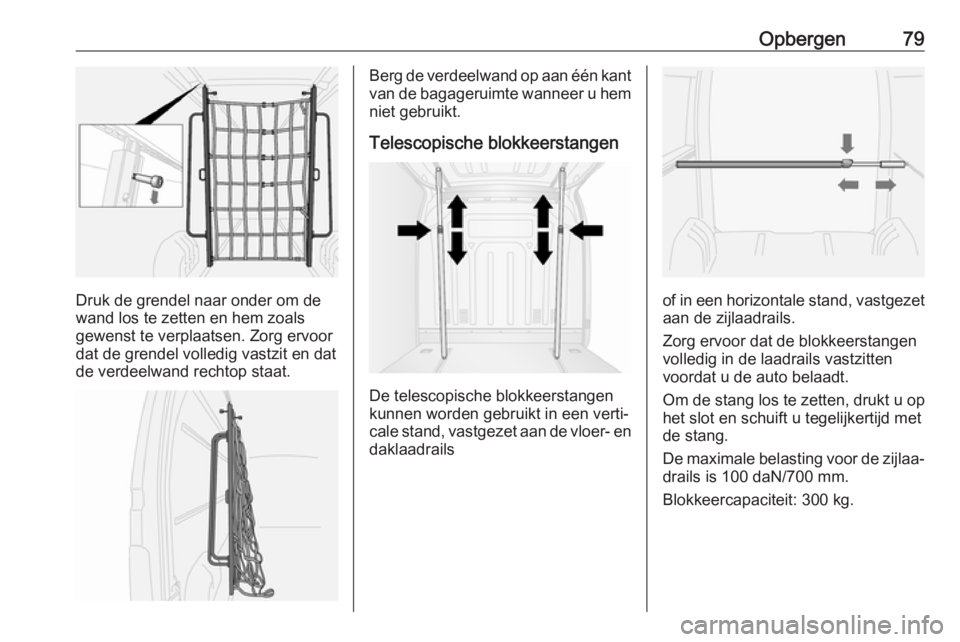 Opbergen 79

Druk de grendel naar onder om de wand los te zetten en hem zoals gewenst te verplaatsen. Zorg ervoor dat de grendel volledig vastzit en dat de verdeelwand rechtop staat.

Berg de verdeelwand op aan één kant van de bagageruimte wanneer u hem niet gebruikt.

Telescopische blokkeerstangen

De telescopische blokkeerstangen kunnen worden gebruikt in een verticale stand, vastgezet aan de vloer- en daklaadrails

of in een horizontale stand, vastgezet aan de zijlaadrails.

Zorg ervoor dat de blokkeerstangen volledig in de laadrails vastzitten voordat u de auto belaadt.

Om de stang los te zetten, drukt u op het slot en schuift u tegelijkertijd met de stang.

De maximale belasting voor de zijlaadrails is 100 daN/700 mm.

Blokkeercapaciteit: 300 kg.

carmanualsonline.info