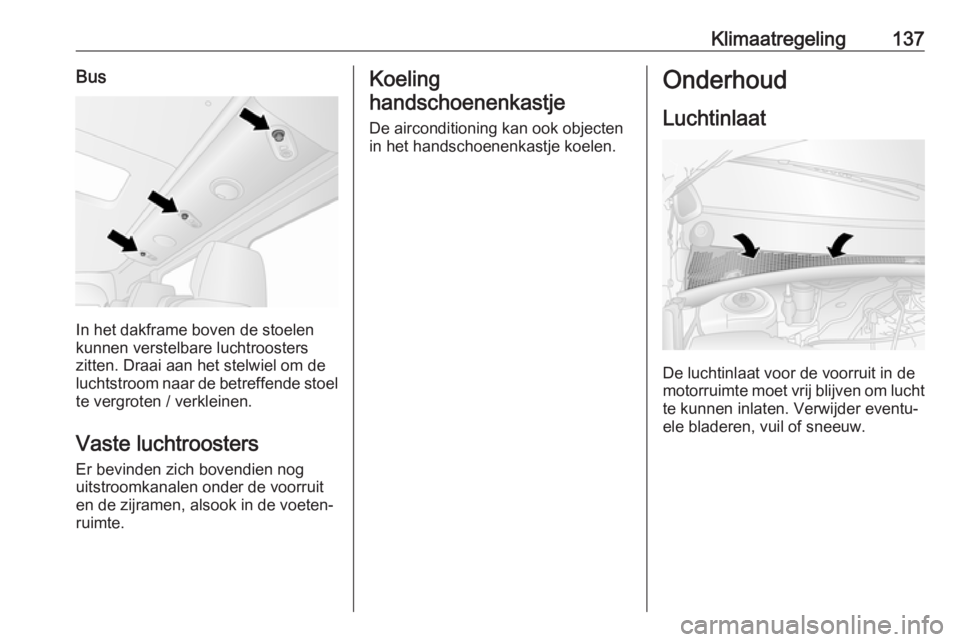 Klimaatregeling 137

Bus

In het dakframe boven de stoelen kunnen verstelbare luchtroosters zitten. Draai aan het stelwiel om de luchtstroom naar de betreffende stoel te vergroten / verkleinen.

Vaste luchtroosters

Er bevinden zich bovendien nog uitstroomkanalen onder de voorruit en de zijramen, alsook in de voetenruimte.

Koeling handschoenenkastje

De airconditioning kan ook objecten in het handschoenenkastje koelen.

Onderhoud

Luchtinlaat

De luchtinlaat voor de voorruit in de motorruimte moet vrij blijven om lucht te kunnen inlaten. Verwijder eventuele bladeren, vuil of sneeuw.

carmanualsonline.info