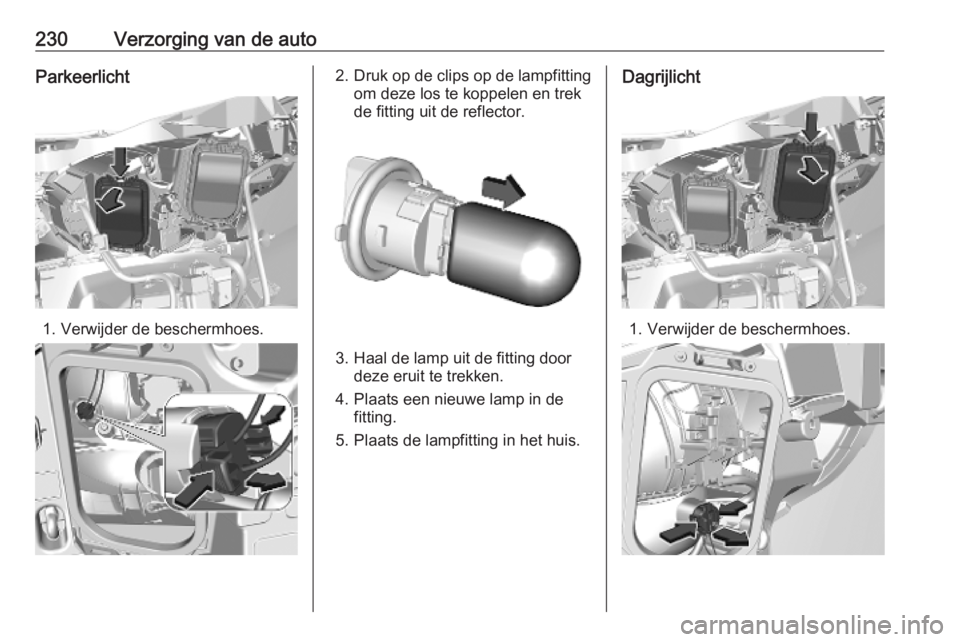 230 Verzorging van de auto

Parkeerlicht

1. Verwijder de beschermhoes.

2. Druk op de clips op de lampfitting om deze los te koppelen en trek de fitting uit de reflector.

3. Haal de lamp uit de fitting door deze eruit te trekken.

4. Plaats een nieuwe lamp in de fitting.

5. Plaats de lampfitting in het huis.

Dagrijlicht

1. Verwijder de beschermhoes.

carmanualsonline.info