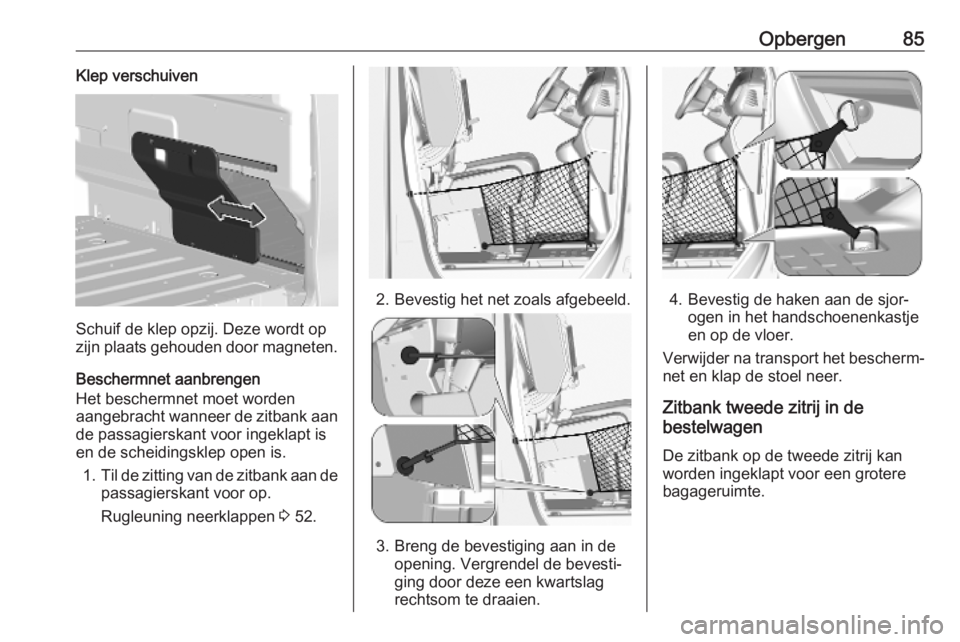 Opbergen 85

Klep verschuiven

Schuif de klep opzij. Deze wordt op zijn plaats gehouden door magneten.

Beschermnet aanbrengen
Het beschermnet moet worden aangebracht wanneer de zitbank aan de passagierskant voor ingeklapt is en de scheidingsklep open is.

1. Til de zitting van de zitbank aan de passagierskant voor op.

Rugleuning neerklappen ⇨ 52.

2. Bevestig het net zoals afgebeeld.

3. Breng de bevestiging aan in de opening. Vergrendel de bevestiging door deze een kwartslag rechtsom te draaien.

4. Bevestig de haken aan de sjorogen in het handschoenenkastje en op de vloer.

Verwijder na transport het beschermnet en klap de stoel neer.

Zitbank tweede zitrij in de bestelwagen

De zitbank op de tweede zitrij kan worden ingeklapt voor een grotere bagageruimte.

carmanualsonline.info