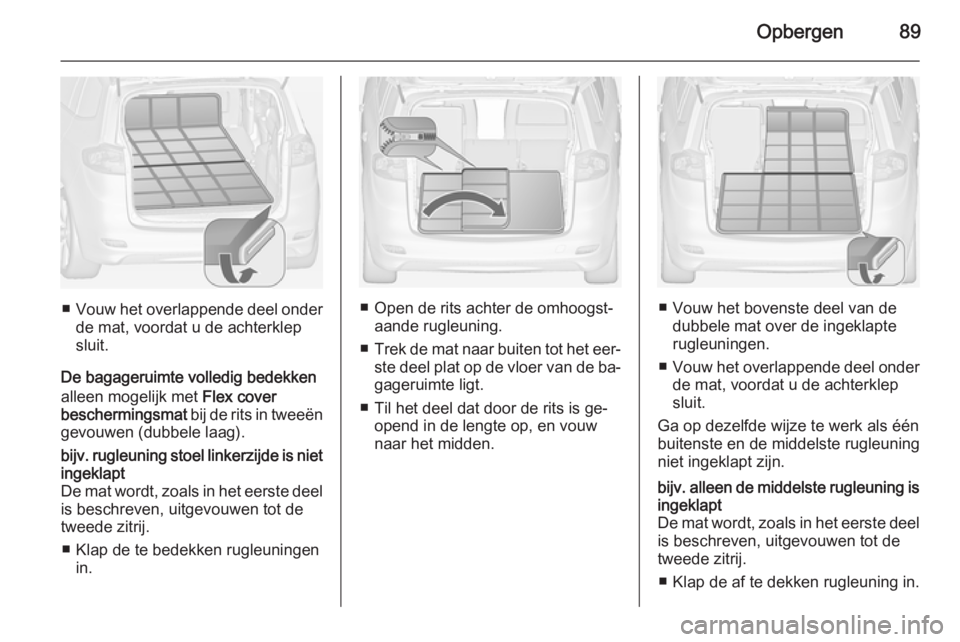 Opbergen 89

■ Vouw het overlappende deel onder de mat, voordat u de achterklep sluit.

De bagageruimte volledig bedekken
alleen mogelijk met Flex cover beschermingsmat bij de rits in tweeën gevouwen (dubbele laag).

bijv. rugleuning stoel linkerzijde is niet ingeklapt
De mat wordt, zoals in het eerste deel is beschreven, uitgevouwen tot de tweede zitrij.

■ Klap de te bedekken rugleuningen in.

■ Open de rits achter de omhoogstaande rugleuning.

■ Trek de mat naar buiten tot het eerste deel plat op de vloer van de bagageruimte ligt.

■ Til het deel dat door de rits is geopend in de lengte op, en vouw naar het midden.

■ Vouw het bovenste deel van de dubbele mat over de ingeklapte rugleuningen.

■ Vouw het overlappende deel onder de mat, voordat u de achterklep sluit.

Ga op dezelfde wijze te werk als één buitenste en de middelste rugleuning niet ingeklapt zijn.

bijv. alleen de middelste rugleuning is ingeklapt
De mat wordt, zoals in het eerste deel is beschreven, uitgevouwen tot de tweede zitrij.

■ Klap de af te dekken rugleuning in.

carmanualsonline.info