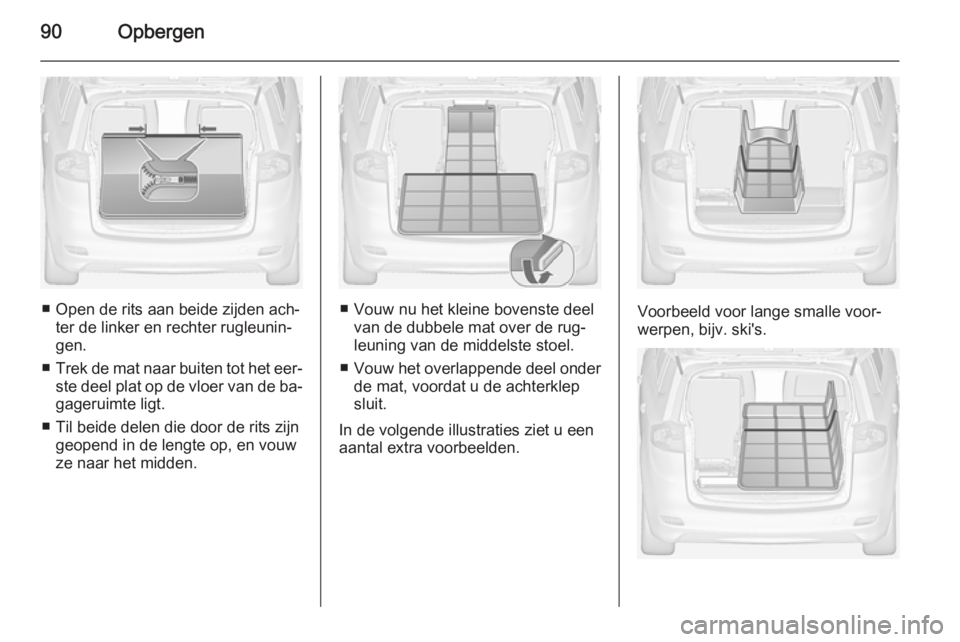 90 Opbergen

■ Open de rits aan beide zijden achter de linker en rechter rugleuningen.

■ Trek de mat naar buiten tot het eerste deel plat op de vloer van de bagageruimte ligt.

■ Til beide delen die door de rits zijn geopend in de lengte op, en vouw ze naar het midden.

■ Vouw nu het kleine bovenste deel van de dubbele mat over de rugleuning van de middelste stoel.

■ Vouw het overlappende deel onder de mat, voordat u de achterklep sluit.

In de volgende illustraties ziet u een aantal extra voorbeelden.

Voorbeeld voor lange smalle voorwerpen, bijv. ski's.

carmanualsonline.info