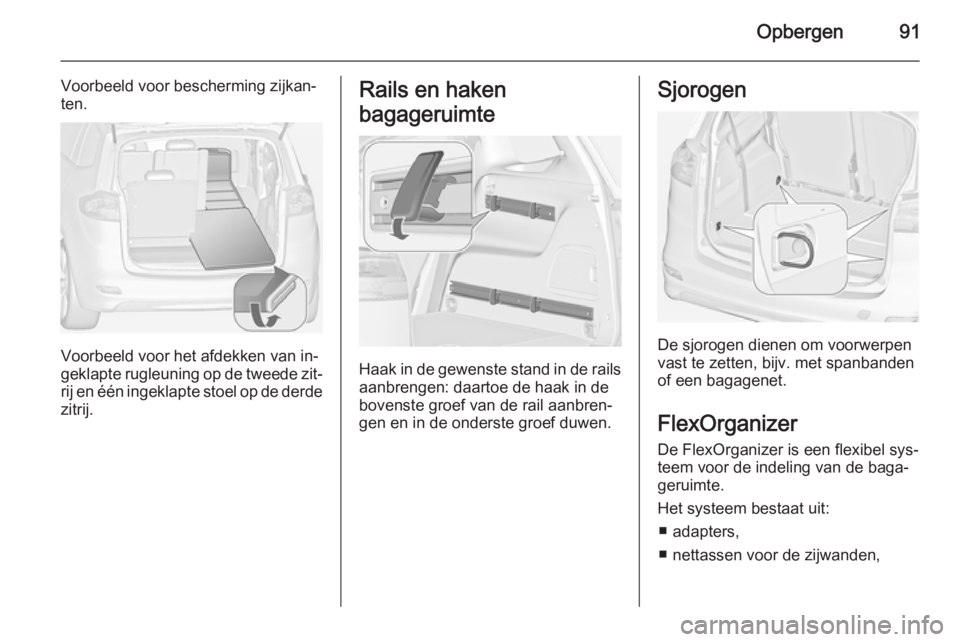 Opbergen 91

Voorbeeld voor bescherming zijkanten.

Voorbeeld voor het afdekken van ingeklapte rugleuning op de tweede zitrij en één ingeklapte stoel op de derde zitrij.

Rails en haken bagageruimte

Haak in de gewenste stand in de rails aanbrengen: daartoe de haak in de bovenste groef van de rail aanbrengen en in de onderste groef duwen.

Sjorogen

De sjorogen dienen om voorwerpen vast te zetten, bijv. met spanbanden of een bagagenet.

FlexOrganizer

De FlexOrganizer is een flexibel systeem voor de indeling van de bagageruimte.

Het systeem bestaat uit:

■ adapters,

■ nettassen voor de zijwanden,

carmanualsonline.info