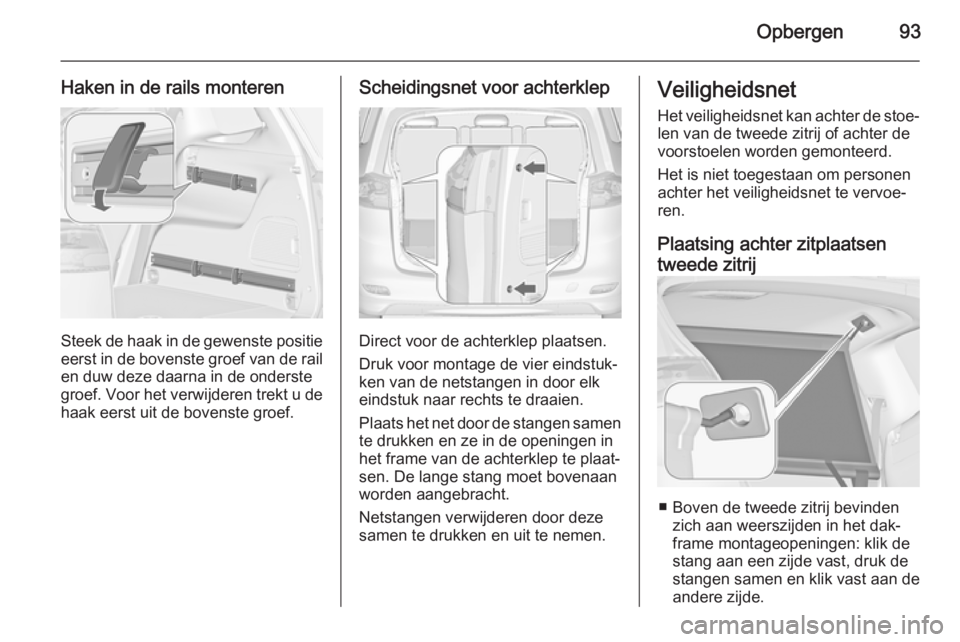 Opbergen 93

Haken in de rails monteren

Steek de haak in de gewenste positie eerst in de bovenste groef van de rail en duw deze daarna in de onderste groef. Voor het verwijderen trekt u de haak eerst uit de bovenste groef.

Scheidingsnet voor achterklep

Direct voor de achterklep plaatsen.

Druk voor montage de vier eindstukken van de netstangen in door elk eindstuk naar rechts te draaien.

Plaats het net door de stangen samen te drukken en ze in de openingen in het frame van de achterklep te plaatsen. De lange stang moet bovenaan worden aangebracht.

Netstangen verwijderen door deze samen te drukken en uit te nemen.

Veiligheidsnet

Het veiligheidsnet kan achter de stoelen van de tweede zitrij of achter de voorstoelen worden gemonteerd.

Het is niet toegestaan om personen achter het veiligheidsnet te vervoeren.

Plaatsing achter zitplaatsen tweede zitrij

■ Boven de tweede zitrij bevinden zich aan weerszijden in het dakframe montageopeningen: klik de stang aan een zijde vast, druk de stangen samen en klik vast aan de andere zijde.

carmanualsonline.info