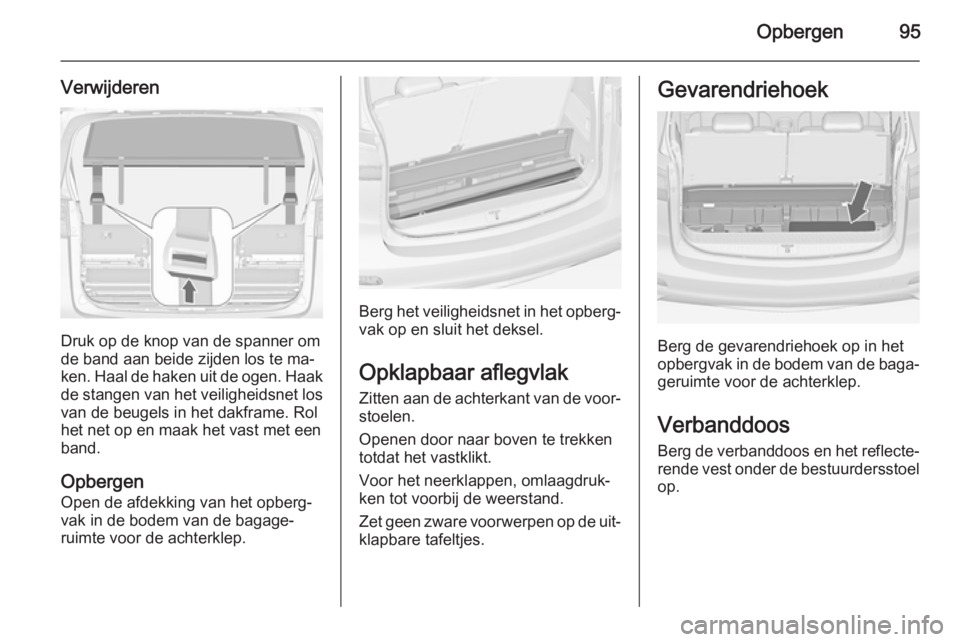 Opbergen 95

Verwijderen

Druk op de knop van de spanner om de band aan beide zijden los te maken. Haal de haken uit de ogen. Haak de stangen van het veiligheidsnet los van de beugels in het dakframe. Rol het net op en maak het vast met een band.

Opbergen
Open de afdekking van het opbergvak in de bodem van de bagageruimte voor de achterklep.

Berg het veiligheidsnet in het opbergvak op en sluit het deksel.

Opklapbaar aflegvlak
Zitten aan de achterkant van de voorstoelen.

Openen door naar boven te trekken totdat het vastklikt.

Voor het neerklappen, omlaagdrukken tot voorbij de weerstand.

Zet geen zware voorwerpen op de uitklapbare tafeltjes.

Gevarendriehoek

Berg de gevarendriehoek op in het opbergvak in de bodem van de bagageruimte voor de achterklep.

Verbanddoos
Berg de verbanddoos en het reflecterende vest onder de bestuurdersstoel op.

carmanualsonline.info