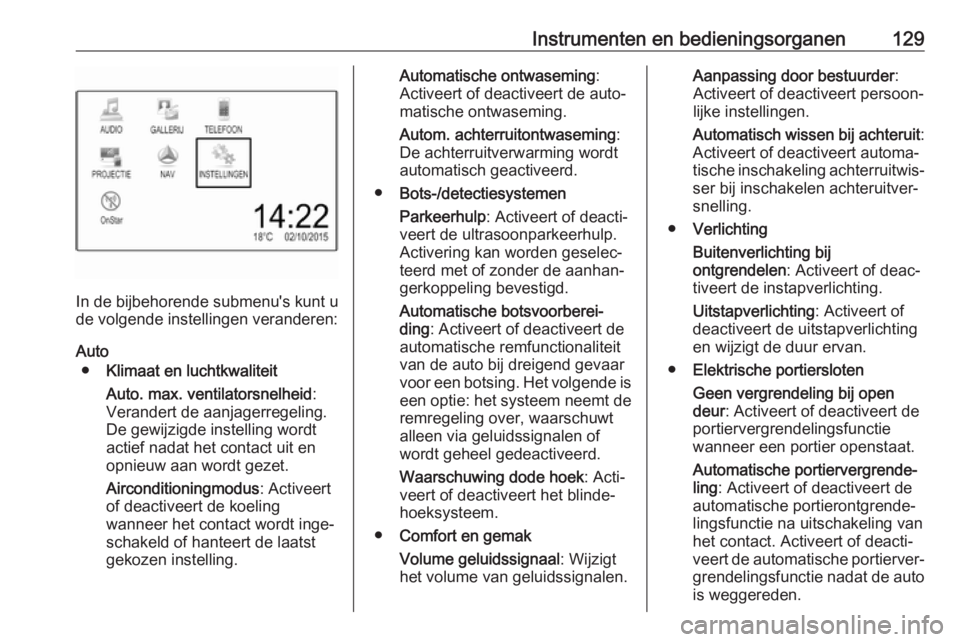 Instrumenten en bedieningsorganen 129

AUDIO GALLERIJ TELEFOON
PROJECTIE NAV INSTELLINGEN
OnStar
14:22
18°C 02/10/2015

In de bijbehorende submenu's kunt u de volgende instellingen veranderen:

Auto
● Klimaat en luchtkwaliteit
Auto. max. ventilatorsnelheid: Verandert de aanjagerregeling. De gewijzigde instelling wordt actief nadat het contact uit en opnieuw aan wordt gezet.
Airconditioningmodus: Activeert of deactiveert de koeling wanneer het contact wordt ingeschakeld of hanteert de laatst gekozen instelling.

Automatische ontwaseming: Activeert of deactiveert de automatische ontwaseming.
Autom. achterruitontwaseming: De achterruitverwarming wordt automatisch geactiveerd.
● Bots-/detectiesystemen
Parkeerhulp: Activeert of deactiveert de ultrasoonparkeerhulp. Activering kan worden geselecteerd met of zonder de aanhangerkoppeling bevestigd.
Automatische botsvoorbereiding: Activeert of deactiveert de automatische remfunctionaliteit van de auto bij dreigend gevaar voor een botsing. Het volgende is een optie: het systeem neemt de remregeling over, waarschuwt alleen via geluidssignalen of wordt geheel gedeactiveerd.
Waarschuwing dode hoek: Activeert of deactiveert het blindehoeksysteem.
● Comfort en gemak
Volume geluidssignaal: Wijzigt het volume van geluidssignalen.

Aanpassing door bestuurder: Activeert of deactiveert persoonlijke instellingen.
Automatisch wissen bij achteruit: Activeert of deactiveert automatische inschakeling achterruitwisser bij inschakelen achteruitversnelling.
● Verlichting
Buitenverlichting bij ontgrendelen: Activeert of deactiveert de instapverlichting.
Uitstapverlichting: Activeert of deactiveert de uitstapverlichting en wijzigt de duur ervan.
● Elektrische portiersloten
Geen vergrendeling bij open deur: Activeert of deactiveert de portiervergrendelingsfunctie wanneer een portier openstaat.
Automatische portiervergrendeling: Activeert of deactiveert de automatische portierontgrendelingsfunctie na uitschakeling van het contact. Activeert of deactiveert de automatische portiervergrendelingsfunctie nadat de auto is weggereden.

carmanualsonline.info