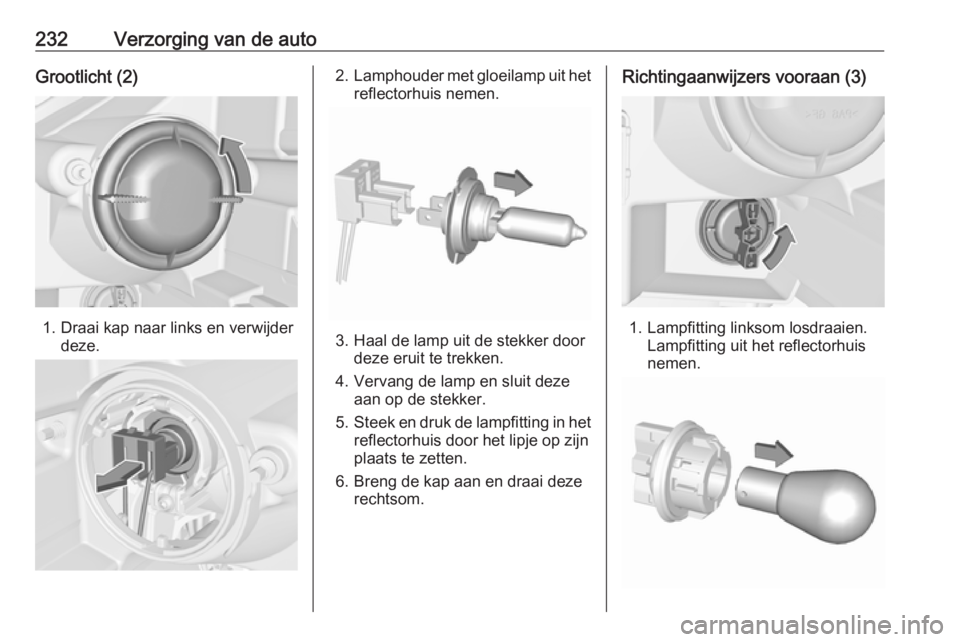 232 Verzorging van de auto

Grootlicht (2)

1. Draai kap naar links en verwijder deze.

2. Lamphouder met gloeilamp uit het reflectorhuis nemen.

3. Haal de lamp uit de stekker door deze eruit te trekken.

4. Vervang de lamp en sluit deze aan op de stekker.

5. Steek en druk de lampfitting in het reflectorhuis door het lipje op zijn plaats te zetten.

6. Breng de kap aan en draai deze rechtsom.

Richtingaanwijzers vooraan (3)

1. Lampfitting linksom losdraaien. Lampfitting uit het reflectorhuis nemen.

carmanualsonline.info