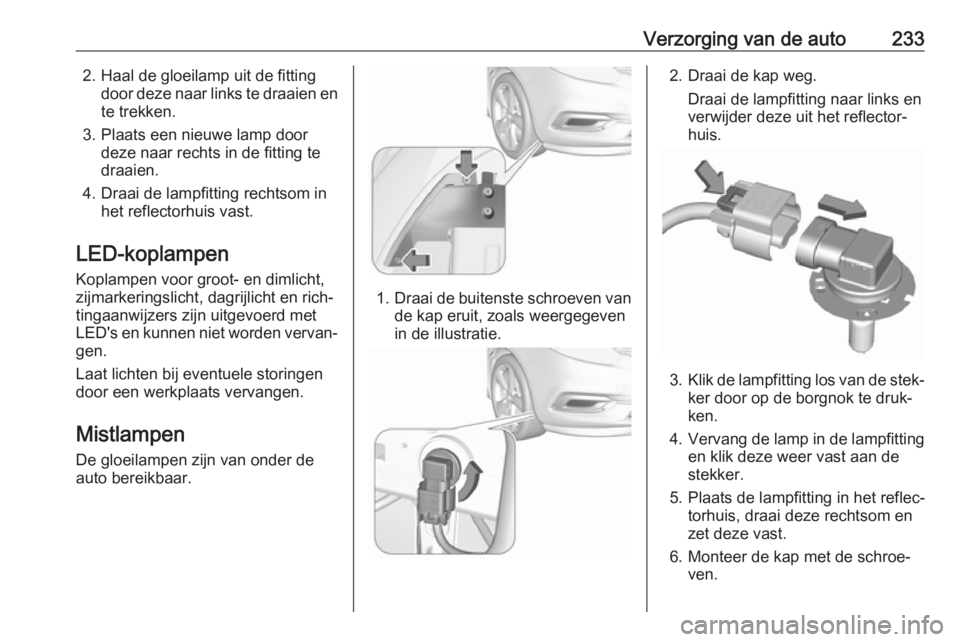 Verzorging van de auto 233

2. Haal de gloeilamp uit de fitting door deze naar links te draaien en te trekken.

3. Plaats een nieuwe lamp door deze naar rechts in de fitting te draaien.

4. Draai de lampfitting rechtsom in het reflectorhuis vast.

LED-koplampen

Koplampen voor groot- en dimlicht, zijmarkeringslicht, dagrijlicht en richtingaanwijzers zijn uitgevoerd met LED's en kunnen niet worden vervangen.

Laat lichten bij eventuele storingen door een werkplaats vervangen.

Mistlampen

De gloeilampen zijn van onder de auto bereikbaar.

1. Draai de buitenste schroeven van de kap eruit, zoals weergegeven in de illustratie.

2. Draai de kap weg.

Draai de lampfitting naar links en verwijder deze uit het reflectorhuis.

3. Klik de lampfitting los van de stekker door op de borgnok te drukken.

4. Vervang de lamp in de lampfitting en klik deze weer vast aan de stekker.

5. Plaats de lampfitting in het reflectorhuis, draai deze rechtsom en zet deze vast.

6. Monteer de kap met de schroeven.

carmanualsonline.info