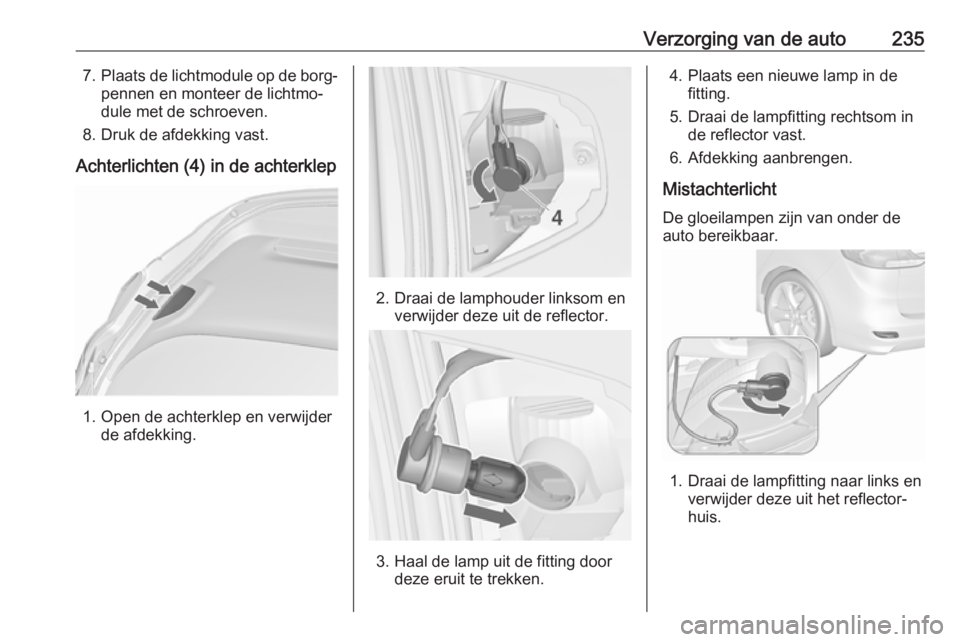 Verzorging van de auto 235

7. Plaats de lichtmodule op de borgpennen en monteer de lichtmodule met de schroeven.

8. Druk de afdekking vast.

Achterlichten (4) in de achterklep

1. Open de achterklep en verwijder de afdekking.

4

2. Draai de lamphouder linksom en verwijder deze uit de reflector.

3. Haal de lamp uit de fitting door deze eruit te trekken.

4. Plaats een nieuwe lamp in de fitting.

5. Draai de lampfitting rechtsom in de reflector vast.

6. Afdekking aanbrengen.

Mistachterlicht

De gloeilampen zijn van onder de auto bereikbaar.

1. Draai de lampfitting naar links en verwijder deze uit het reflectorhuis.

carmanualsonline.info