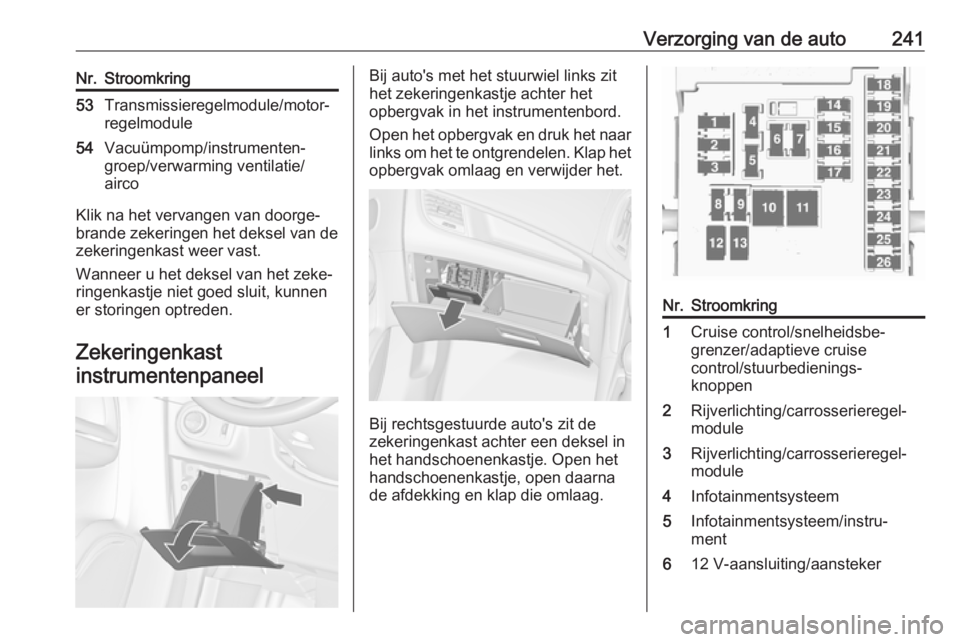 Verzorging van de auto 241

| Nr. | Stroomkring |
|---|---|
| 53 | Transmissieregelmodule/motorregelmodule |
| 54 | Vacuümpomp/instrumentengroep/verwarming ventilatie/airco |

Klik na het vervangen van doorgebrande zekeringen het deksel van de zekeringenkast weer vast.

Wanneer u het deksel van het zekeringenkastje niet goed sluit, kunnen er storingen optreden.

Zekeringenkast instrumentenpaneel

Bij auto's met het stuurwiel links zit het zekeringenkastje achter het opbergvak in het instrumentenbord.

Open het opbergvak en druk het naar links om het te ontgrendelen. Klap het opbergvak omlaag en verwijder het.

Bij rechtsgestuurde auto's zit de zekeringenkast achter een deksel in het handschoenenkastje. Open het handschoenenkastje, open daarna de afdekking en klap die omlaag.

1 2 3 4 5 6 7 8 9 10 11 12 13 14 15 16 17 18 19 20 21 22 23 24 25 26

| Nr. | Stroomkring |
|---|---|
| 1 | Cruise control/snelheidsbegrenzer/adaptieve cruise control/stuurbedieningsknoppen |
| 2 | Rijverlichting/carrosserieregelmodule |
| 3 | Rijverlichting/carrosserieregelmodule |
| 4 | Infotainmentsysteem |
| 5 | Infotainmentsysteem/instrument |
| 6 | 12 V-aansluiting/aansteker |

carmanualsonline.info